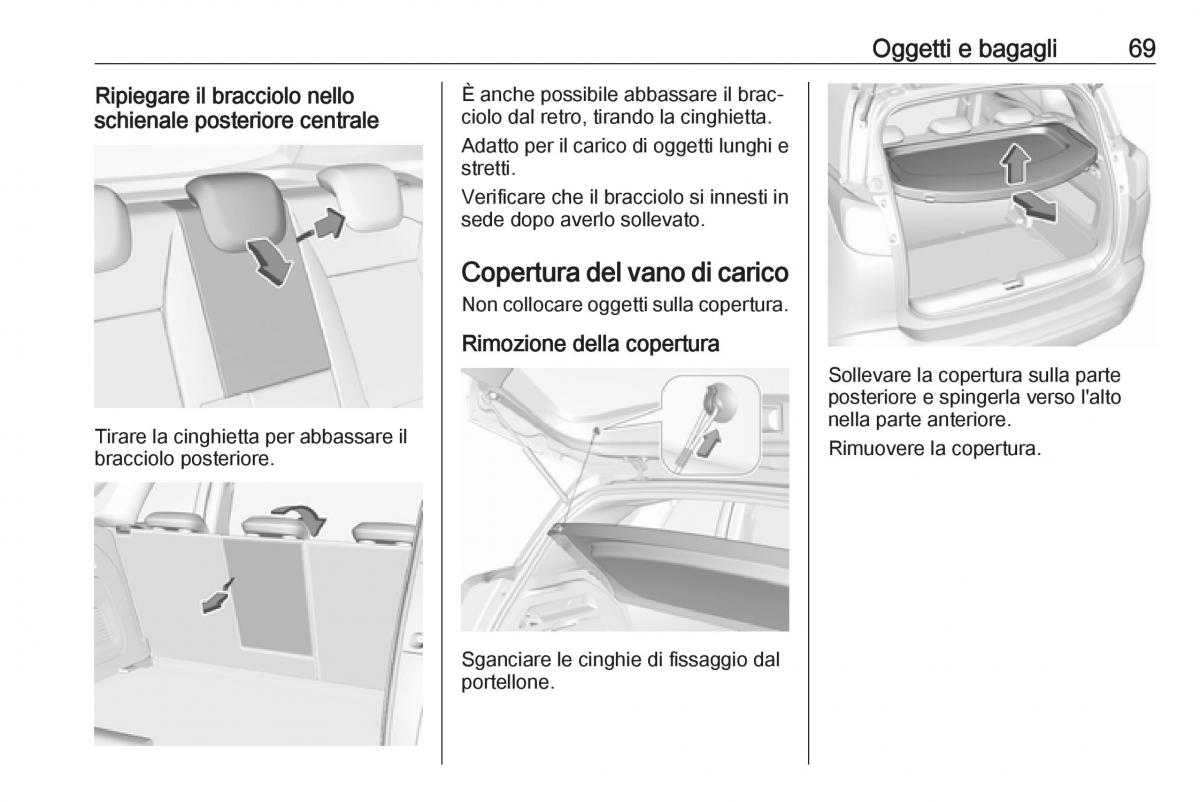 Oggetti e bagagli 69

Ripiegare il bracciolo nello schienale posteriore centrale

Tirare la cinghietta per abbassare il bracciolo posteriore.

È anche possibile abbassare il bracciolo dal retro, tirando la cinghietta.

Adatto per il carico di oggetti lunghi e stretti.

Verificare che il bracciolo si innesti in sede dopo averlo sollevato.

Copertura del vano di carico

Non collocare oggetti sulla copertura.

Rimozione della copertura

Sganciare le cinghie di fissaggio dal portellone.

Sollevare la copertura sulla parte posteriore e spingerla verso l'alto nella parte anteriore.

Rimuovere la copertura.