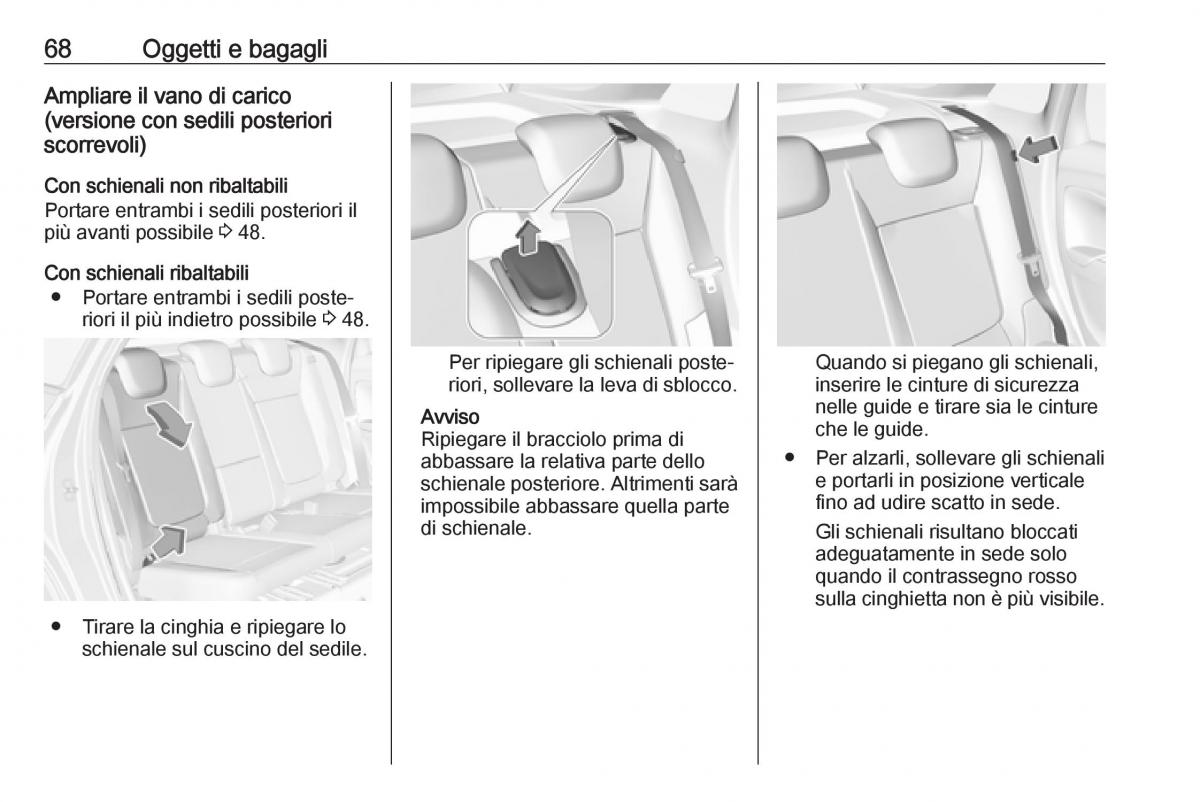 68 Oggetti e bagagli

Ampliare il vano di carico (versione con sedili posteriori scorrevoli)

Con schienali non ribaltabili
Portare entrambi i sedili posteriori il più avanti possibile ⇨ 48.

Con schienali ribaltabili
● Portare entrambi i sedili posteriori il più indietro possibile ⇨ 48.

● Tirare la cinghia e ripiegare lo schienale sul cuscino del sedile.

Per ripiegare gli schienali posteriori, sollevare la leva di sblocco.

Avviso
Ripiegare il bracciolo prima di abbassare la relativa parte dello schienale posteriore. Altrimenti sarà impossibile abbassare quella parte di schienale.

Quando si piegano gli schienali, inserire le cinture di sicurezza nelle guide e tirare sia le cinture che le guide.

● Per alzarli, sollevare gli schienali e portarli in posizione verticale fino ad udire scatto in sede.

Gli schienali risultano bloccati adeguatamente in sede solo quando il contrassegno rosso sulla cinghietta non è più visibile.