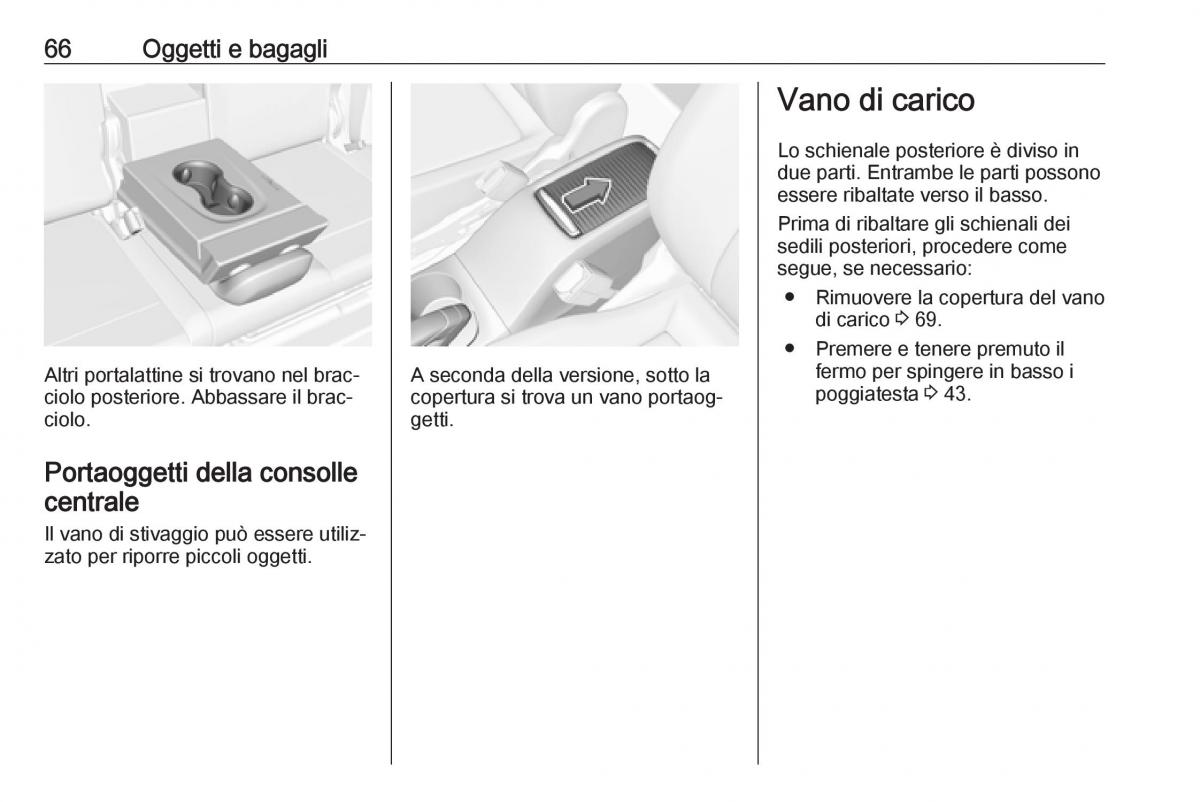 66 Oggetti e bagagli

Altri portalattine si trovano nel bracciolo posteriore. Abbassare il bracciolo.

Portaoggetti della consolle centrale

Il vano di stivaggio può essere utilizzato per riporre piccoli oggetti.

A seconda della versione, sotto la copertura si trova un vano portaoggetti.

Vano di carico

Lo schienale posteriore è diviso in due parti. Entrambe le parti possono essere ribaltate verso il basso.

Prima di ribaltare gli schienali dei sedili posteriori, procedere come segue, se necessario:

● Rimuovere la copertura del vano di carico ⇨ 69.
● Premere e tenere premuto il fermo per spingere in basso i poggiatesta ⇨ 43.