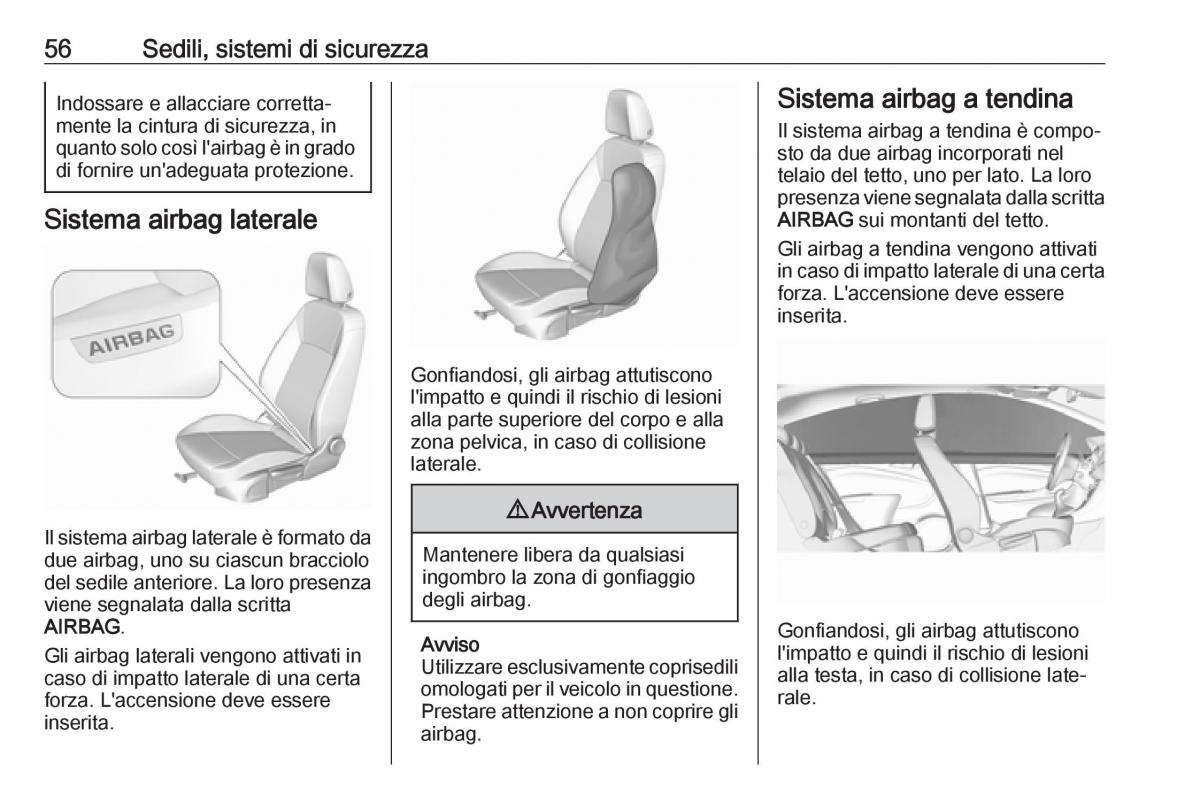 56 Sedili, sistemi di sicurezza

Indossare e allacciare correttamente la cintura di sicurezza, in quanto solo così l'airbag è in grado di fornire un'adeguata protezione.

Sistema airbag laterale

AIRBAG

Il sistema airbag laterale è formato da due airbag, uno su ciascun bracciolo del sedile anteriore. La loro presenza viene segnalata dalla scritta AIRBAG.

Gli airbag laterali vengono attivati in caso di impatto laterale di una certa forza. L'accensione deve essere inserita.

Gonfiandosi, gli airbag attutiscono l'impatto e quindi il rischio di lesioni alla parte superiore del corpo e alla zona pelvica, in caso di collisione laterale.

⚠ Avvertenza

Mantenere libera da qualsiasi ingombro la zona di gonfiaggio degli airbag.

Avviso
Utilizzare esclusivamente coprisedili omologati per il veicolo in questione. Prestare attenzione a non coprire gli airbag.

Sistema airbag a tendina

Il sistema airbag a tendina è composto da due airbag incorporati nel telaio del tetto, uno per lato. La loro presenza viene segnalata dalla scritta AIRBAG sui montanti del tetto.

Gli airbag a tendina vengono attivati in caso di impatto laterale di una certa forza. L'accensione deve essere inserita.

Gonfiandosi, gli airbag attutiscono l'impatto e quindi il rischio di lesioni alla testa, in caso di collisione laterale.