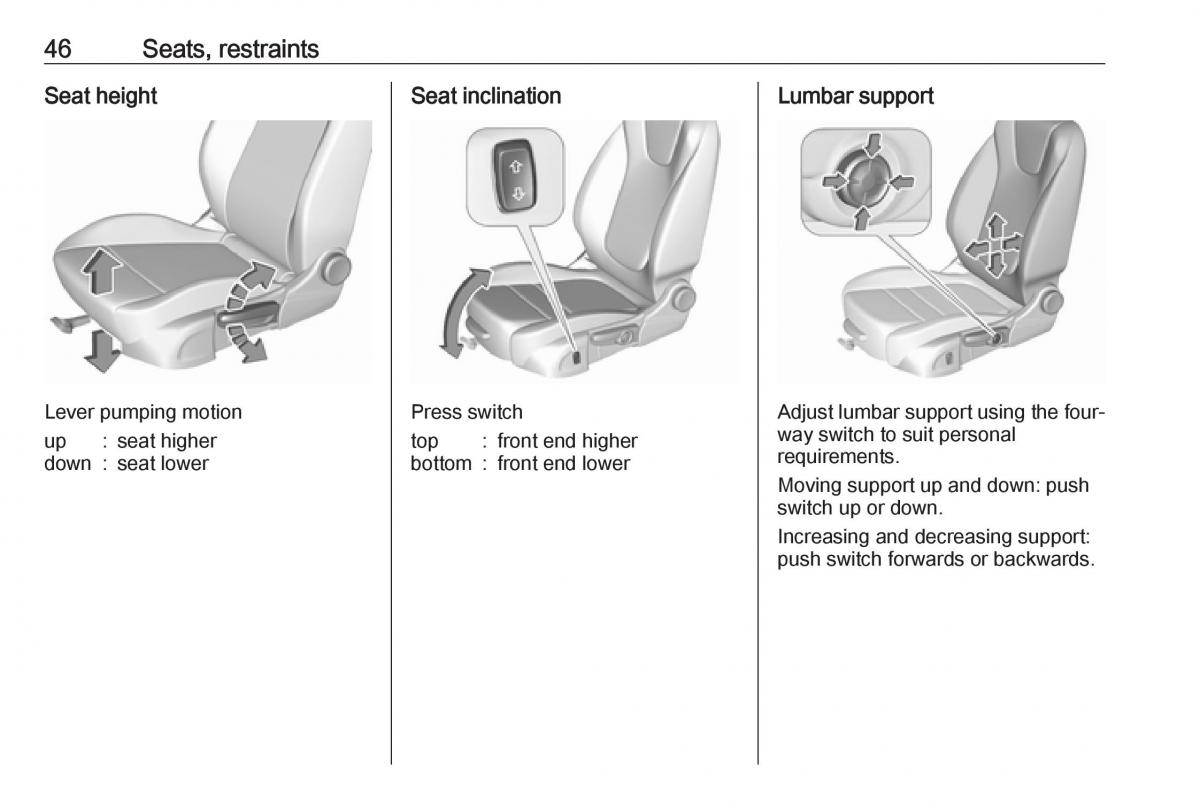 46 Seats, restraints

Seat height

Lever pumping motion
up : seat higher
down : seat lower

Seat inclination

Press switch
top : front end higher
bottom : front end lower

Lumbar support

Adjust lumbar support using the four-way switch to suit personal requirements.

Moving support up and down: push switch up or down.

Increasing and decreasing support: push switch forwards or backwards.