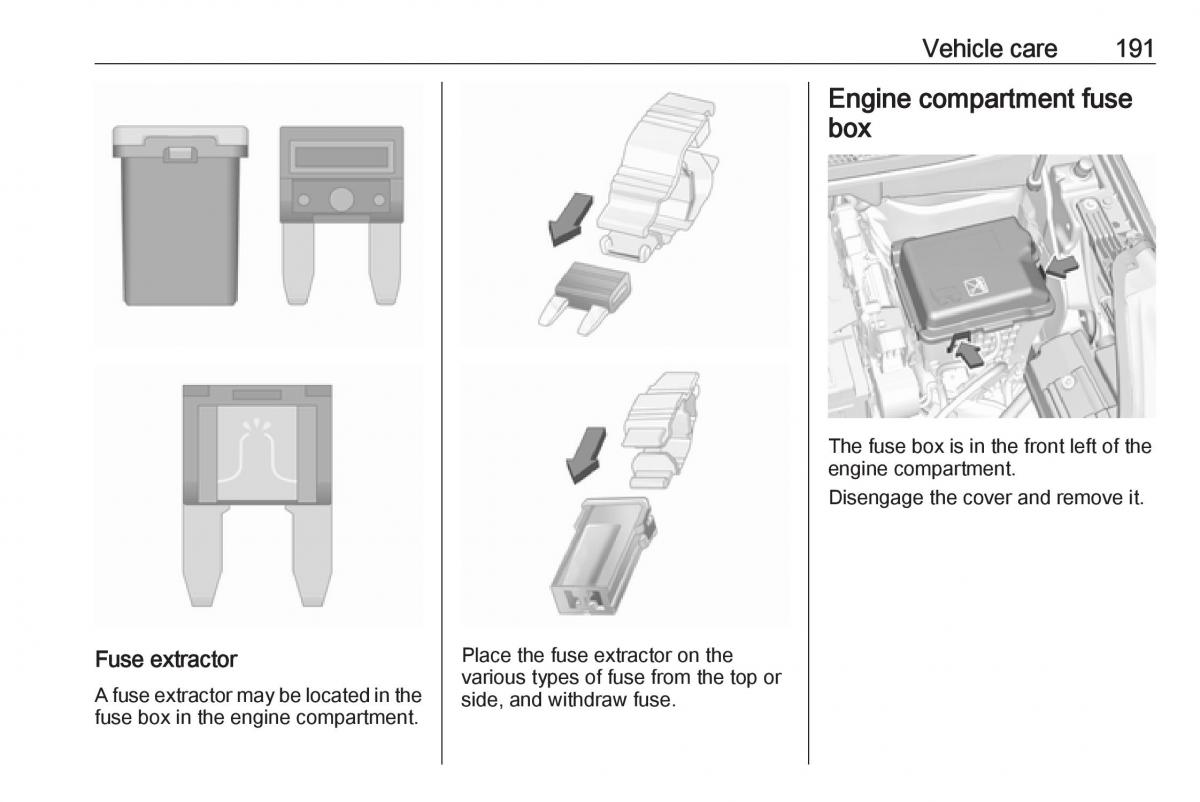 Vehicle care 191

Fuse extractor

A fuse extractor may be located in the fuse box in the engine compartment.

Place the fuse extractor on the various types of fuse from the top or side, and withdraw fuse.

Engine compartment fuse box

The fuse box is in the front left of the engine compartment.

Disengage the cover and remove it.