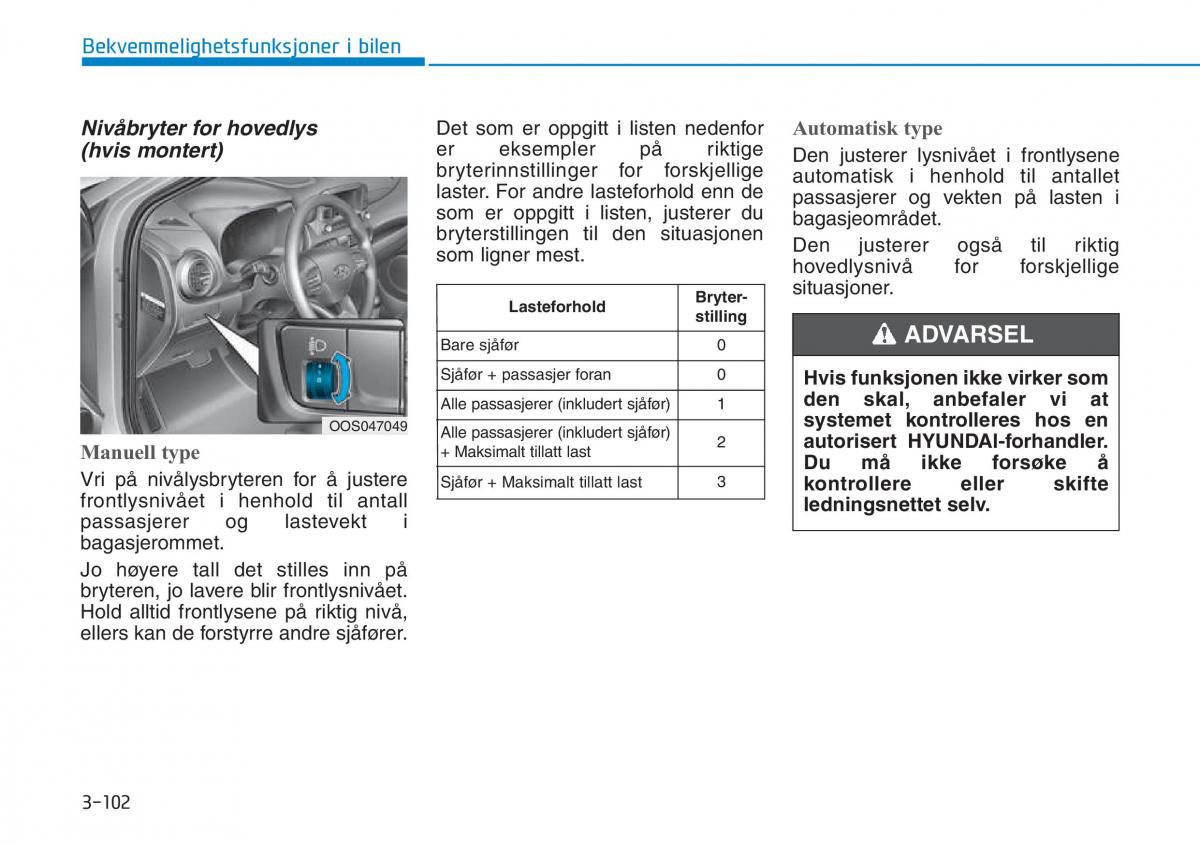 Bekvemmelighetsfunksjoner i bilen

Nivåbryter for hovedlys (hvis montert)

OOS047049

Manuell type

Vri på nivålysbryteren for å justere frontlysnivået i henhold til antall passasjerer og lastevekt i bagasjerommet.

Jo høyere tall det stilles inn på bryteren, jo lavere blir frontlysnivået. Hold alltid frontlysene på riktig nivå, ellers kan de forstyrre andre sjåfører.

Det som er oppgitt i listen nedenfor er eksempler på riktige bryterinnstillinger for forskjellige laster. For andre lasteforhold enn de som er oppgitt i listen, justerer du bryterstillingen til den situasjonen som ligner mest.

| Lasteforhold | Bryter-stilling |
|---|---|
| Bare sjåfør | 0 |
| Sjåfør + passasjer foran | 0 |
| Alle passasjerer (inkludert sjåfør) | 1 |
| Alle passasjerer (inkludert sjåfør) + Maksimalt tillatt last | 2 |
| Sjåfør + Maksimalt tillatt last | 3 |

Automatisk type

Den justerer lysnivået i frontlysene automatisk i henhold til antallet passasjerer og vekten på lasten i bagasjeområdet.

Den justerer også til riktig hovedlysnivå for forskjellige situasjoner.

ADVARSEL

Hvis funksjonen ikke virker som den skal, anbefaler vi at systemet kontrolleres hos en autorisert HYUNDAI-forhandler. Du må ikke forsøke å kontrollere eller skifte ledningsnettet selv.

3-102