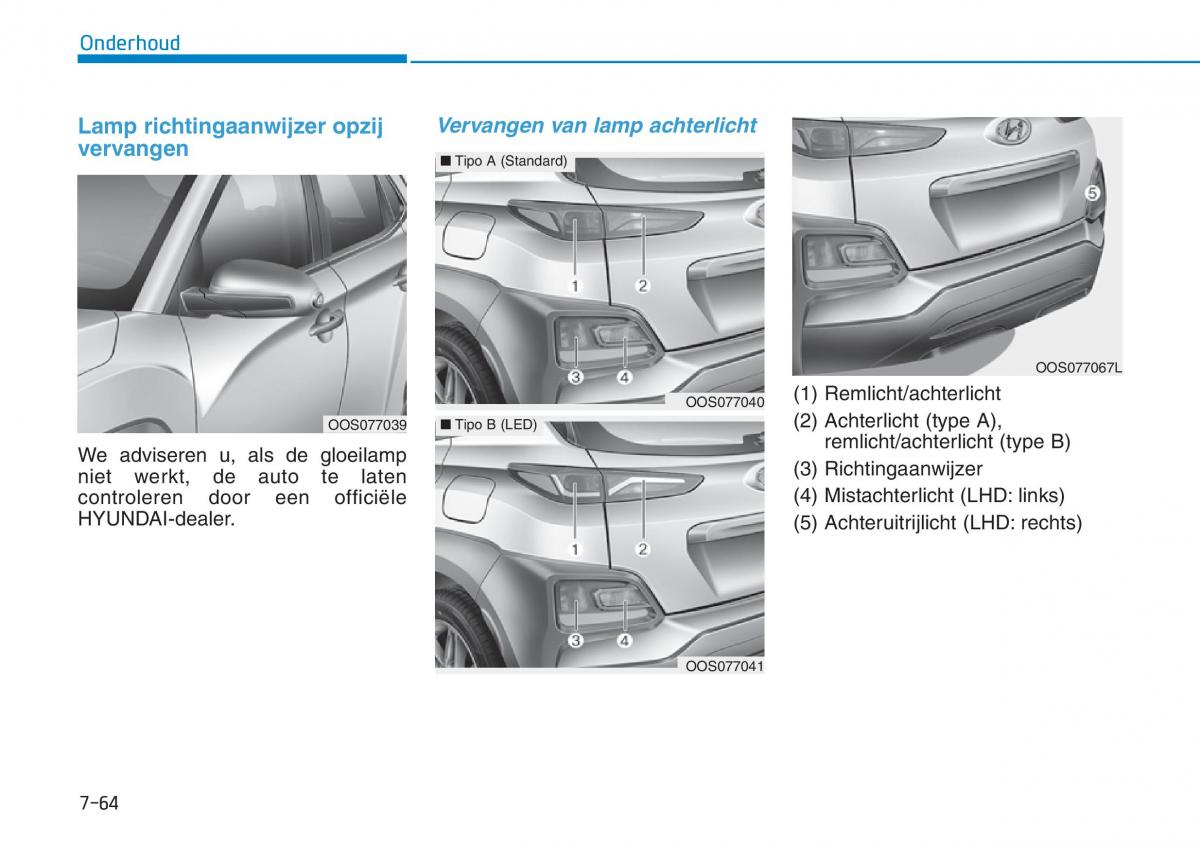 Onderhoud

Lamp richtingaanwijzer opzij vervangen

OOS077039

We adviseren u, als de gloeilamp niet werkt, de auto te laten controleren door een officiële HYUNDAI-dealer.

Vervangen van lamp achterlicht

■ Tipo A (Standard)

1 2 3 4

OOS077040

■ Tipo B (LED)

1 2 3 4

OOS077041

5

OOS077067L

(1) Remlicht/achterlicht
(2) Achterlicht (type A), remlicht/achterlicht (type B)
(3) Richtingaanwijzer
(4) Mistachterlicht (LHD: links)
(5) Achteruitrijlicht (LHD: rechts)

7-64