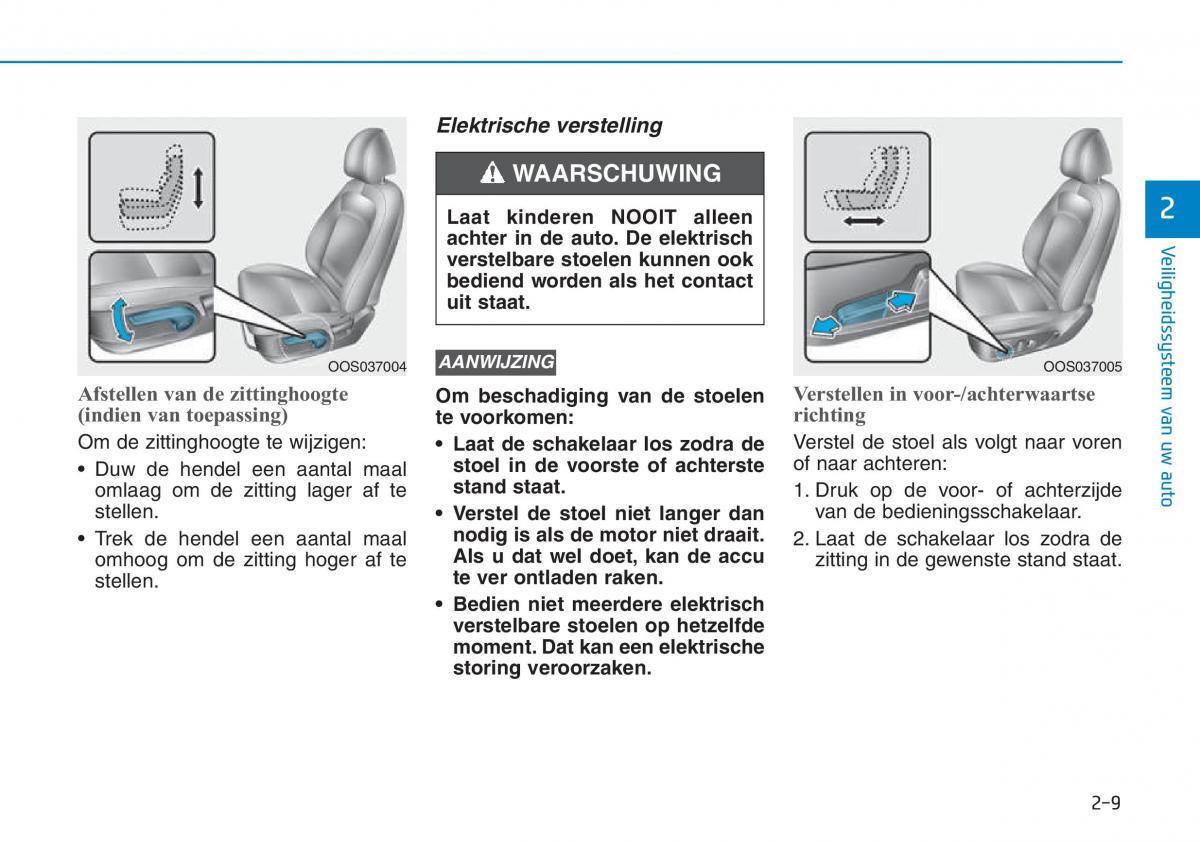 OOS037004

Afstellen van de zittinghoogte (indien van toepassing)

Om de zittinghoogte te wijzigen:

• Duw de hendel een aantal maal omlaag om de zitting lager af te stellen.

• Trek de hendel een aantal maal omhoog om de zitting hoger af te stellen.

Elektrische verstelling

WAARSCHUWING

Laat kinderen NOOIT alleen achter in de auto. De elektrisch verstelbare stoelen kunnen ook bediend worden als het contact uit staat.

AANWIJZING

Om beschadiging van de stoelen te voorkomen:

• Laat de schakelaar los zodra de stoel in de voorste of achterste stand staat.

• Verstel de stoel niet langer dan nodig is als de motor niet draait. Als u dat wel doet, kan de accu te ver ontladen raken.

• Bedien niet meerdere elektrisch verstelbare stoelen op hetzelfde moment. Dat kan een elektrische storing veroorzaken.

OOS037005

Verstellen in voor-/achterwaartse richting

Verstel de stoel als volgt naar voren of naar achteren:

1. Druk op de voor- of achterzijde van de bedieningsschakelaar.

2. Laat de schakelaar los zodra de zitting in de gewenste stand staat.

2

Veiligheidssysteem van uw auto

2-9