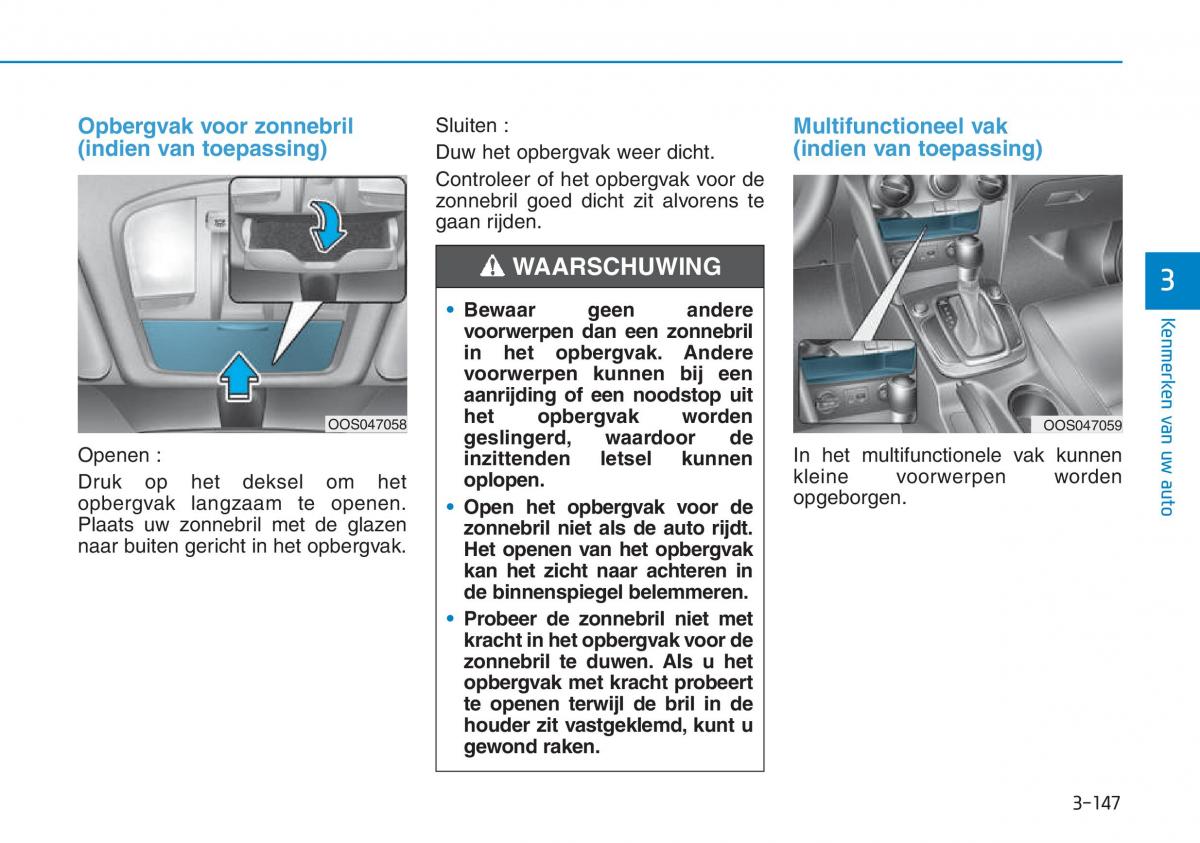 Opbergvak voor zonnebril (indien van toepassing)

OOS047058

Openen :

Druk op het deksel om het opbergvak langzaam te openen. Plaats uw zonnebril met de glazen naar buiten gericht in het opbergvak.

Sluiten :

Duw het opbergvak weer dicht.

Controleer of het opbergvak voor de zonnebril goed dicht zit alvorens te gaan rijden.

WAARSCHUWING

• Bewaar geen andere voorwerpen dan een zonnebril in het opbergvak. Andere voorwerpen kunnen bij een aanrijding of een noodstop uit het opbergvak worden geslingerd, waardoor de inzittenden letsel kunnen oplopen.

• Open het opbergvak voor de zonnebril niet als de auto rijdt. Het openen van het opbergvak kan het zicht naar achteren in de binnenspiegel belemmeren.

• Probeer de zonnebril niet met kracht in het opbergvak voor de zonnebril te duwen. Als u het opbergvak met kracht probeert te openen terwijl de bril in de houder zit vastgeklemd, kunt u gewond raken.

Multifunctioneel vak (indien van toepassing)

OOS047059

In het multifunctionele vak kunnen kleine voorwerpen worden opgeborgen.

3

Kenmerken van uw auto

3-147