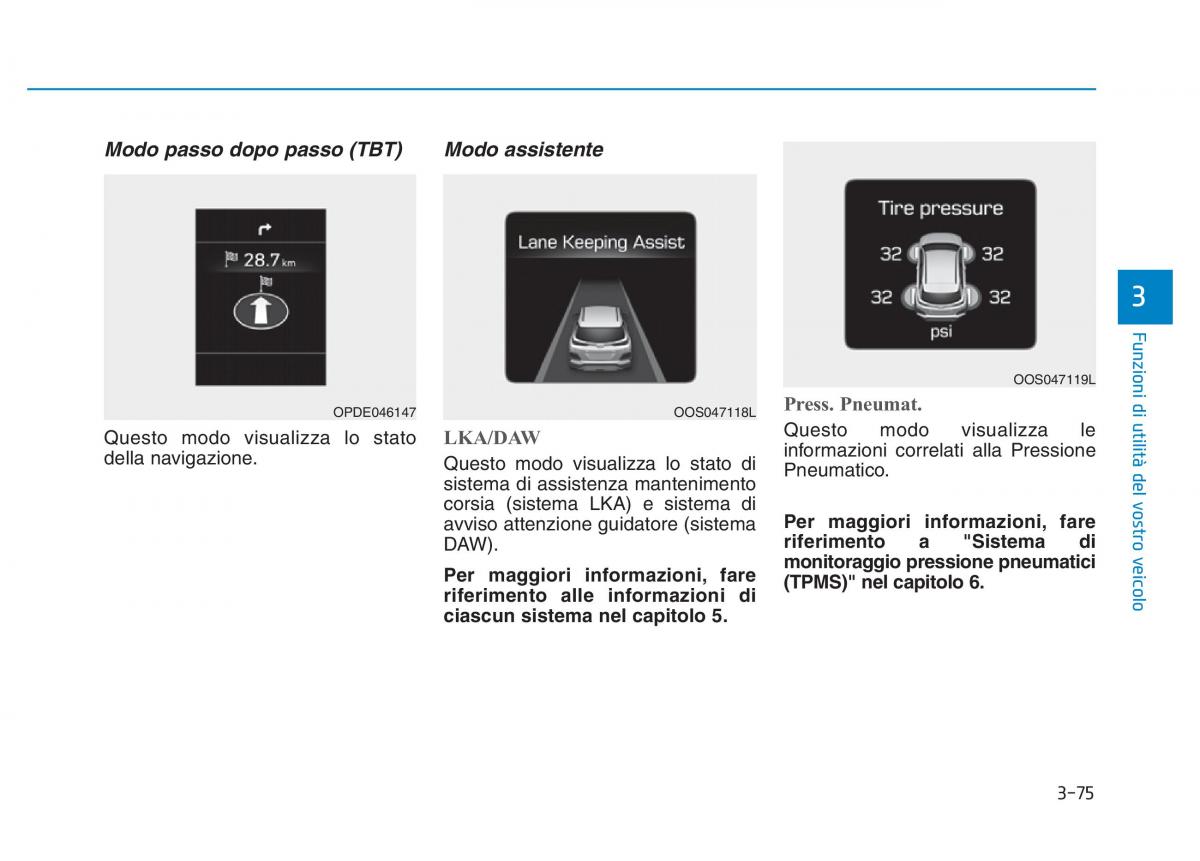 Modo passo dopo passo (TBT)

28.7 km

OPDE046147

Questo modo visualizza lo stato della navigazione.

Modo assistente

Lane Keeping Assist

OOS047118L

LKA/DAW

Questo modo visualizza lo stato di sistema di assistenza mantenimento corsia (sistema LKA) e sistema di avviso attenzione guidatore (sistema DAW).

Per maggiori informazioni, fare riferimento alle informazioni di ciascun sistema nel capitolo 5.

Tire pressure

32 32

32 32

psi

OOS047119L

Press. Pneumat.

Questo modo visualizza le informazioni correlati alla Pressione Pneumatico.

Per maggiori informazioni, fare riferimento a "Sistema di monitoraggio pressione pneumatici (TPMS)" nel capitolo 6.

3

Funzioni di utilità del vostro veicolo

3-75