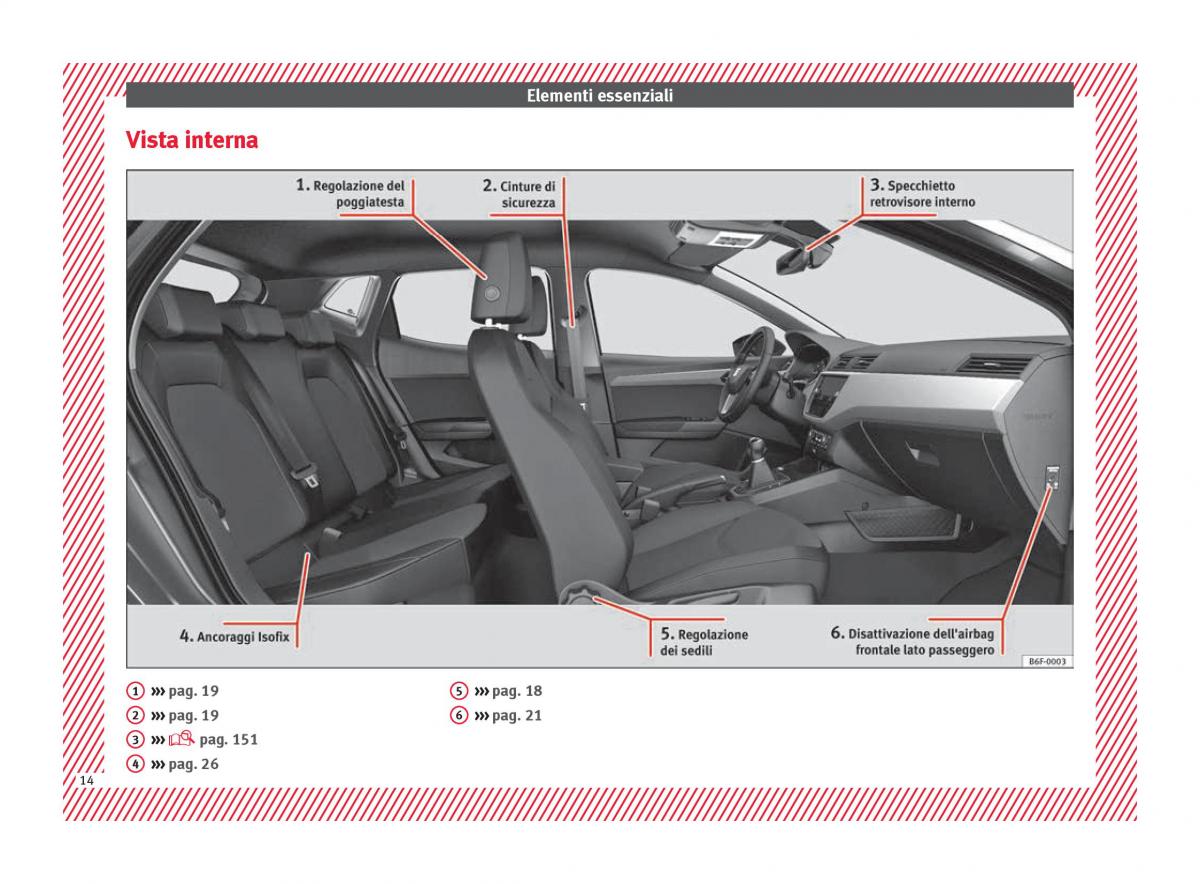 Elementi essenziali

Vista interna

1. Regolazione del poggiatesta

2. Cinture di sicurezza

3. Specchietto retrovisore interno

4. Ancoraggi Isofix

5. Regolazione dei sedili

6. Disattivazione dell'airbag frontale lato passeggero

B6F-0003

1 ››› pag. 19
2 ››› pag. 19
3 ››› pag. 151
4 ››› pag. 26

5 ››› pag. 18
6 ››› pag. 21

14