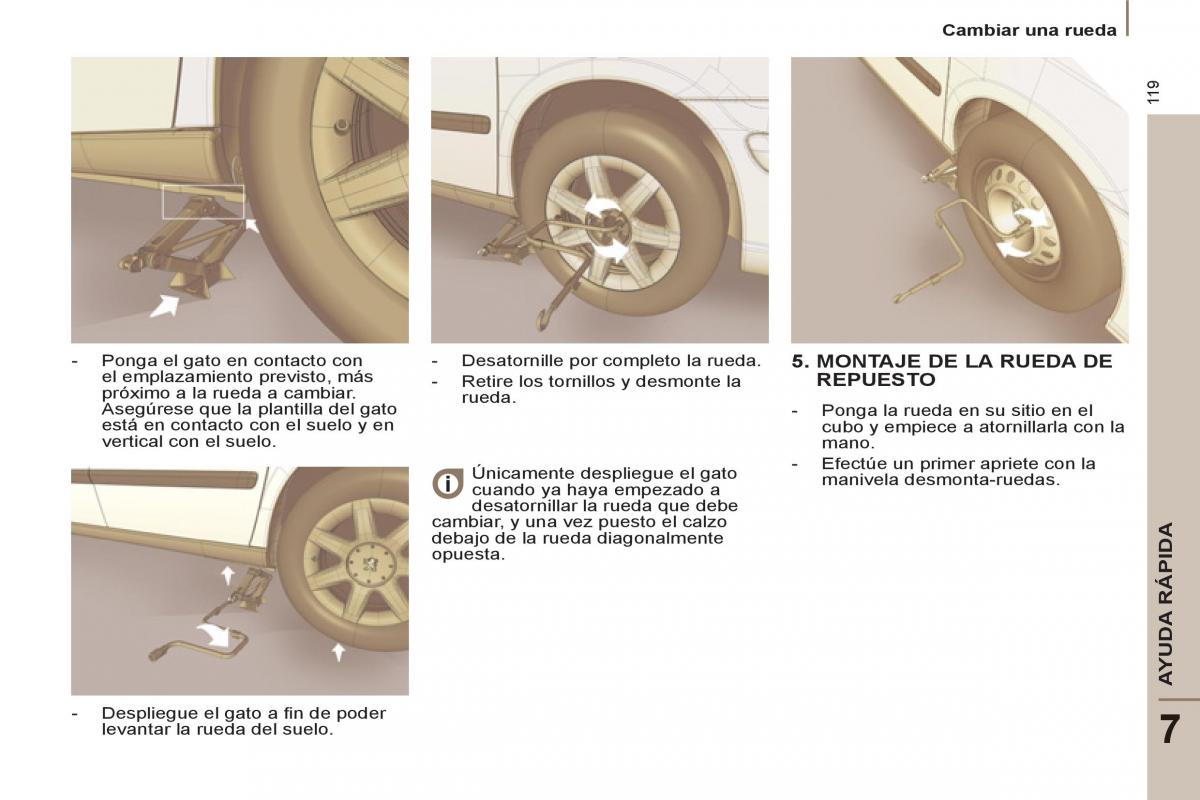 Cambiar una rueda

119

- Ponga el gato en contacto con el emplazamiento previsto, más próximo a la rueda a cambiar. Asegúrese que la plantilla del gato está en contacto con el suelo y en vertical con el suelo.

- Despliegue el gato a fin de poder levantar la rueda del suelo.

- Desatornille por completo la rueda.
- Retire los tornillos y desmonte la rueda.

Únicamente despliegue el gato cuando ya haya empezado a desatornillar la rueda que debe cambiar, y una vez puesto el calzo debajo de la rueda diagonalmente opuesta.

5. MONTAJE DE LA RUEDA DE REPUESTO

- Ponga la rueda en su sitio en el cubo y empiece a atornillarla con la mano.
- Efectúe un primer apriete con la manivela desmonta-ruedas.

AYUDA RÁPIDA

7