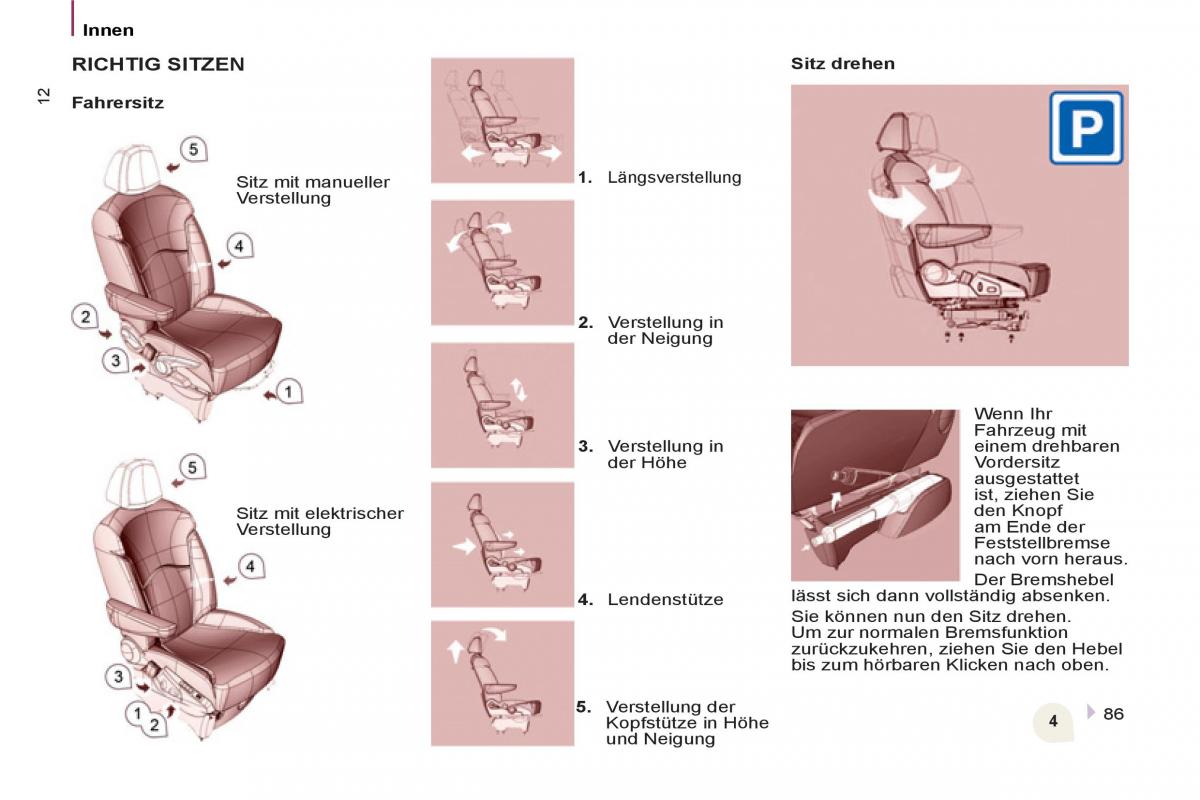 Innen

12

RICHTIG SITZEN

Fahrersitz

5

Sitz mit manueller Verstellung

4

2

3

1

5

Sitz mit elektrischer Verstellung

4

3

1 2

1. Längsverstellung

2. Verstellung in der Neigung

3. Verstellung in der Höhe

4. Lendenstütze

5. Verstellung der Kopfstütze in Höhe und Neigung

Sitz drehen

P

Wenn Ihr Fahrzeug mit einem drehbaren Vordersitz ausgestattet ist, ziehen Sie den Knopf am Ende der Feststellbremse nach vorn heraus.

Der Bremshebel lässt sich dann vollständig absenken.

Sie können nun den Sitz drehen.
Um zur normalen Bremsfunktion zurückzukehren, ziehen Sie den Hebel bis zum hörbaren Klicken nach oben.

4 86