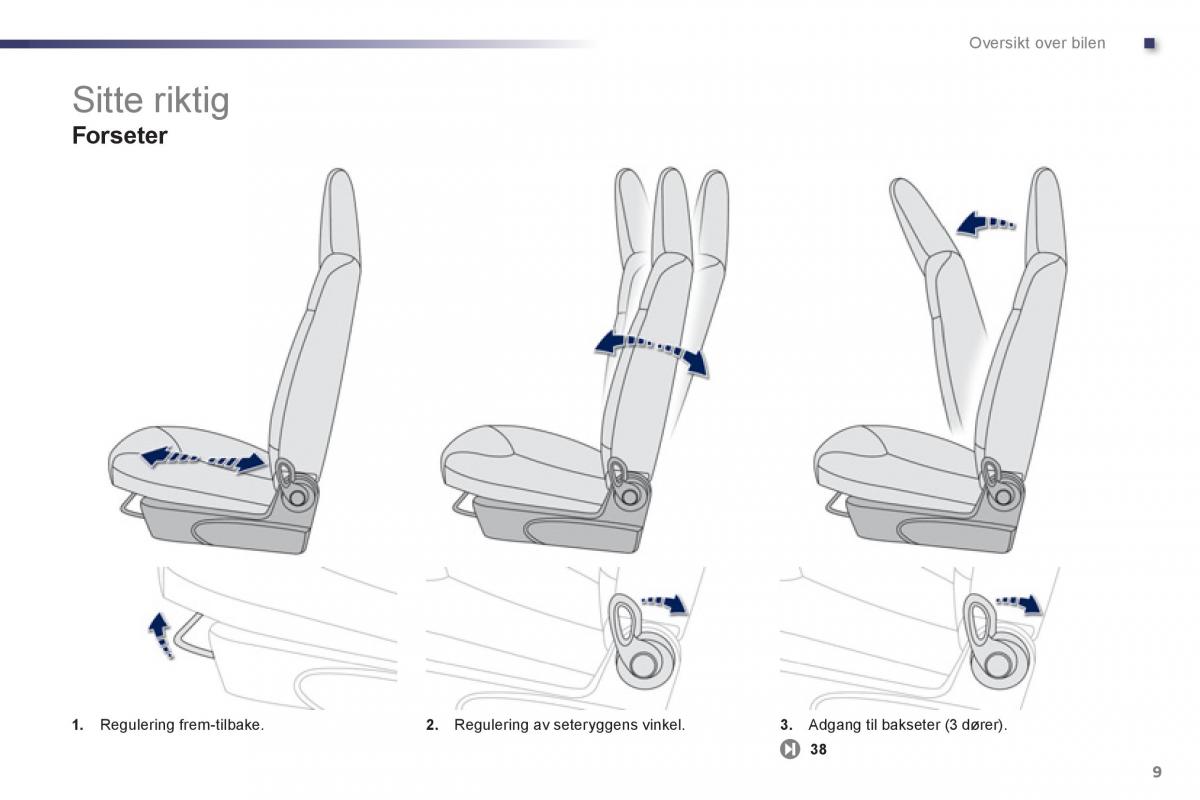 Oversikt over bilen

Sitte riktig
Forseter

1. Regulering frem-tilbake.

2. Regulering av seteryggens vinkel.

3. Adgang til bakseter (3 dører).

38

9