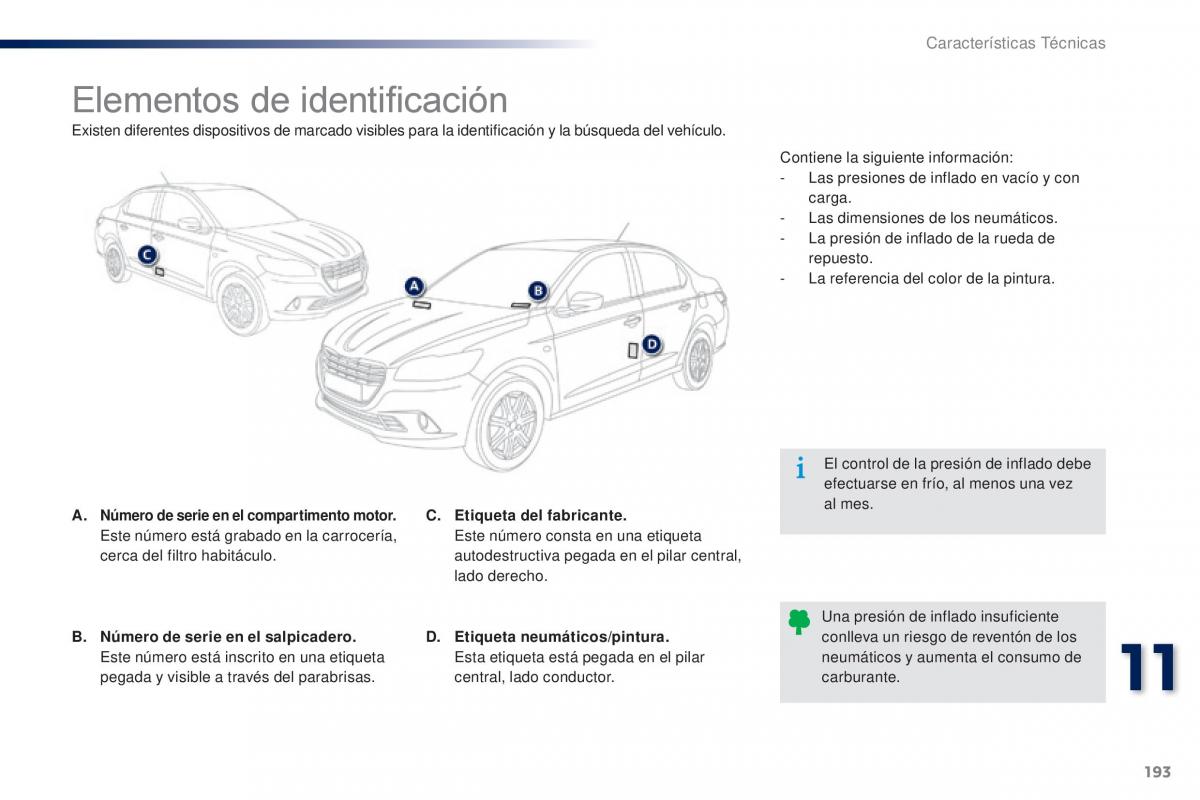 Características Técnicas

Elementos de identificación

Existen diferentes dispositivos de marcado visibles para la identificación y la búsqueda del vehículo.

C

A

B

D

A. Número de serie en el compartimento motor.
Este número está grabado en la carrocería, cerca del filtro habitáculo.

B. Número de serie en el salpicadero.
Este número está inscrito en una etiqueta pegada y visible a través del parabrisas.

C. Etiqueta del fabricante.
Este número consta en una etiqueta autodestructiva pegada en el pilar central, lado derecho.

D. Etiqueta neumáticos/pintura.
Esta etiqueta está pegada en el pilar central, lado conductor.

Contiene la siguiente información:
- Las presiones de inflado en vacío y con carga.
- Las dimensiones de los neumáticos.
- La presión de inflado de la rueda de repuesto.
- La referencia del color de la pintura.

i El control de la presión de inflado debe efectuarse en frío, al menos una vez al mes.

Una presión de inflado insuficiente conlleva un riesgo de reventón de los neumáticos y aumenta el consumo de carburante.

11

193