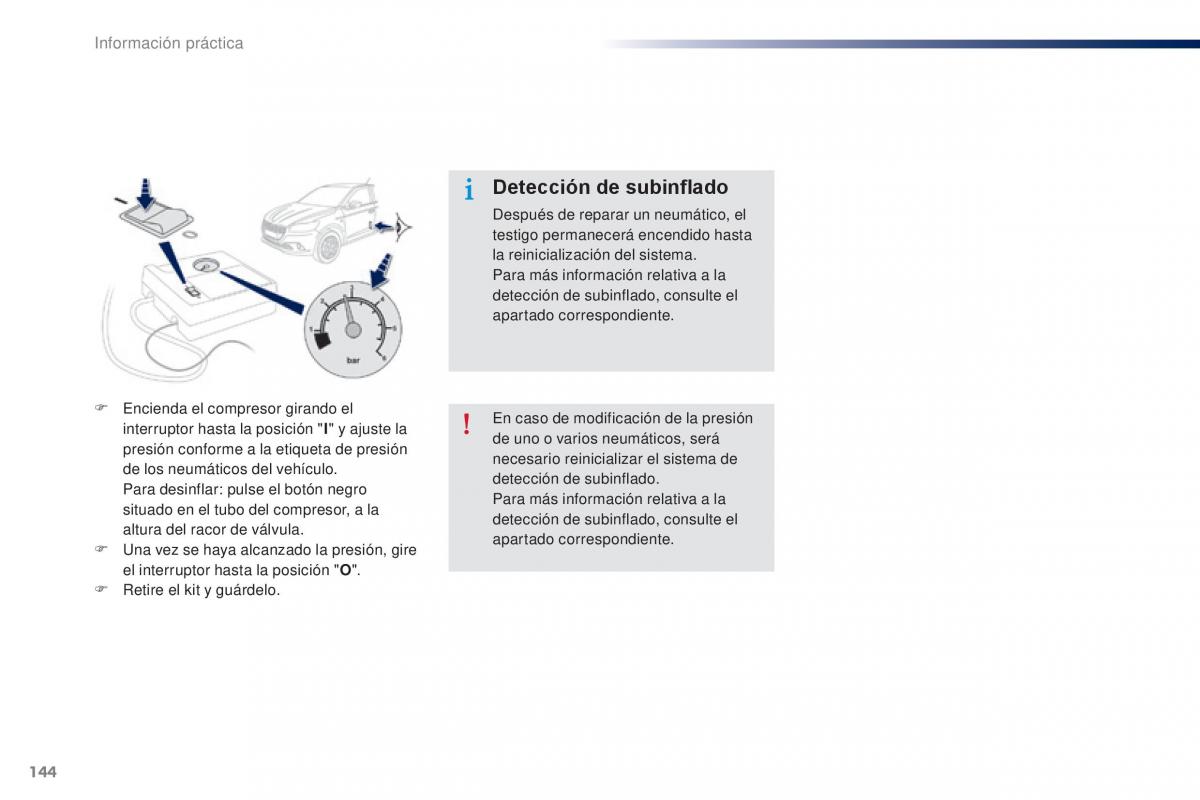 Información práctica

bar

☞ Encienda el compresor girando el interruptor hasta la posición "I" y ajuste la presión conforme a la etiqueta de presión de los neumáticos del vehículo.
Para desinflar: pulse el botón negro situado en el tubo del compresor, a la altura del racor de válvula.
☞ Una vez se haya alcanzado la presión, gire el interruptor hasta la posición "O".
☞ Retire el kit y guárdelo.

i Detección de subinflado
Después de reparar un neumático, el testigo permanecerá encendido hasta la reinicialización del sistema.
Para más información relativa a la detección de subinflado, consulte el apartado correspondiente.

! En caso de modificación de la presión de uno o varios neumáticos, será necesario reinicializar el sistema de detección de subinflado.
Para más información relativa a la detección de subinflado, consulte el apartado correspondiente.

144