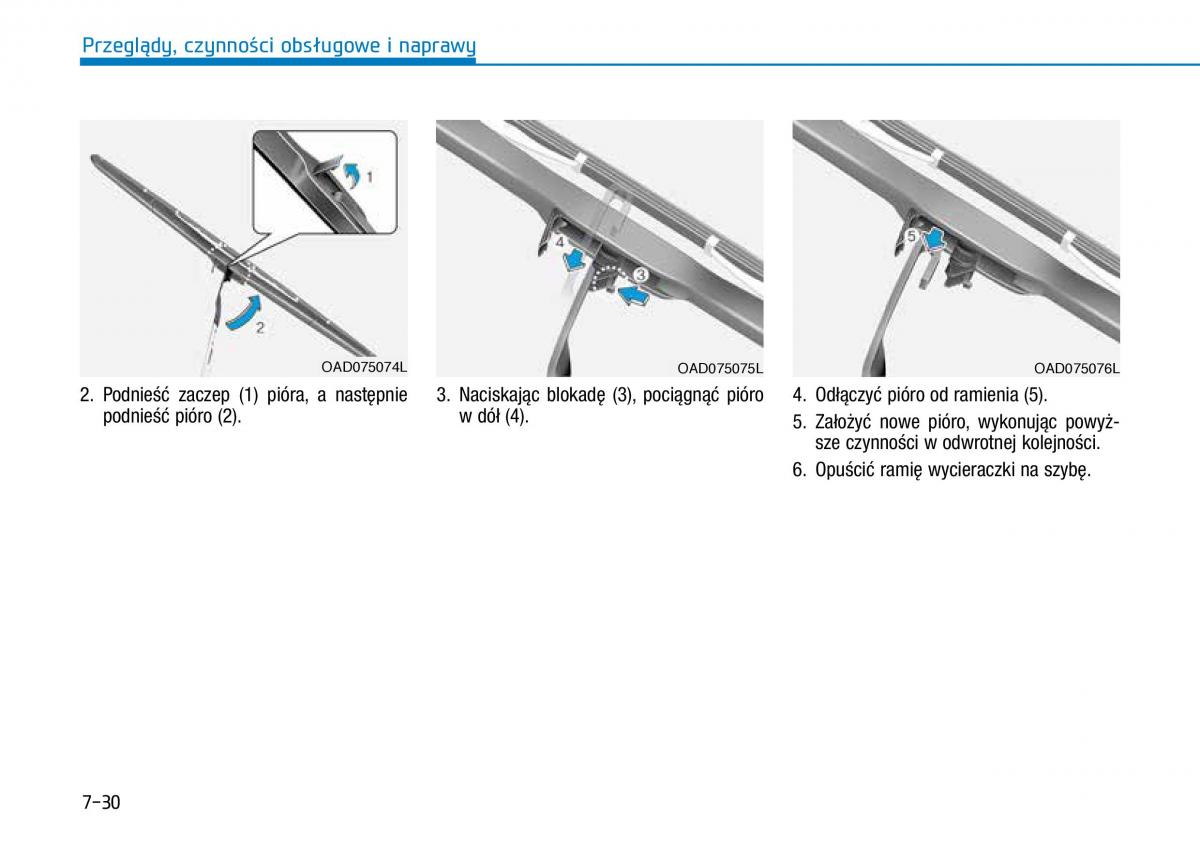 Przeglądy, czynności obsługowe i naprawy

1

2

OAD075074L

2. Podnieść zaczep (1) pióra, a następnie podnieść pióro (2).

4

3

OAD075075L

3. Naciskając blokadę (3), pociągnąć pióro w dół (4).

5

OAD075076L

4. Odłączyć pióro od ramienia (5).

5. Założyć nowe pióro, wykonując powyższe czynności w odwrotnej kolejności.

6. Opuścić ramię wycieraczki na szybę.

7-30