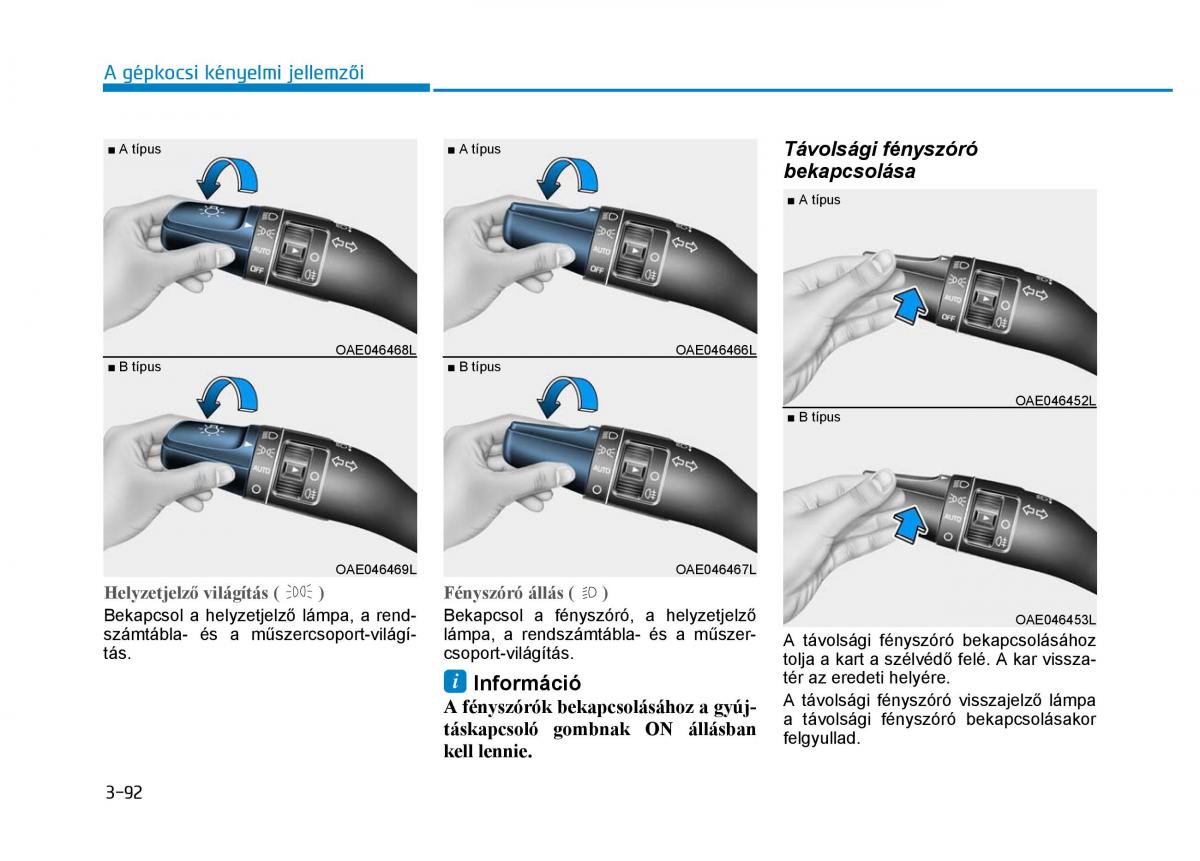 A gépkocsi kényelmi jellemzői

■ A típus

AUTO
OFF

OAE046468L

■ B típus

AUTO

OAE046469L

Helyzetjelző világítás ( )

Bekapcsol a helyzetjelző lámpa, a rendszámtábla- és a műszercsoport-világítás.

■ A típus

AUTO
OFF

OAE046466L

■ B típus

AUTO

OAE046467L

Fényszóró állás ( )

Bekapcsol a fényszóró, a helyzetjelző lámpa, a rendszámtábla- és a műszercsoport-világítás.

i Információ

A fényszórók bekapcsolásához a gyújtáskapcsoló gombnak ON állásban kell lennie.

Távolsági fényszóró bekapcsolása

■ A típus

AUTO
OFF

OAE046452L

■ B típus

AUTO

OAE046453L

A távolsági fényszóró bekapcsolásához tolja a kart a szélvédő felé. A kar visszatér az eredeti helyére.

A távolsági fényszóró visszajelző lámpa a távolsági fényszóró bekapcsolásakor felgyullad.

3-92