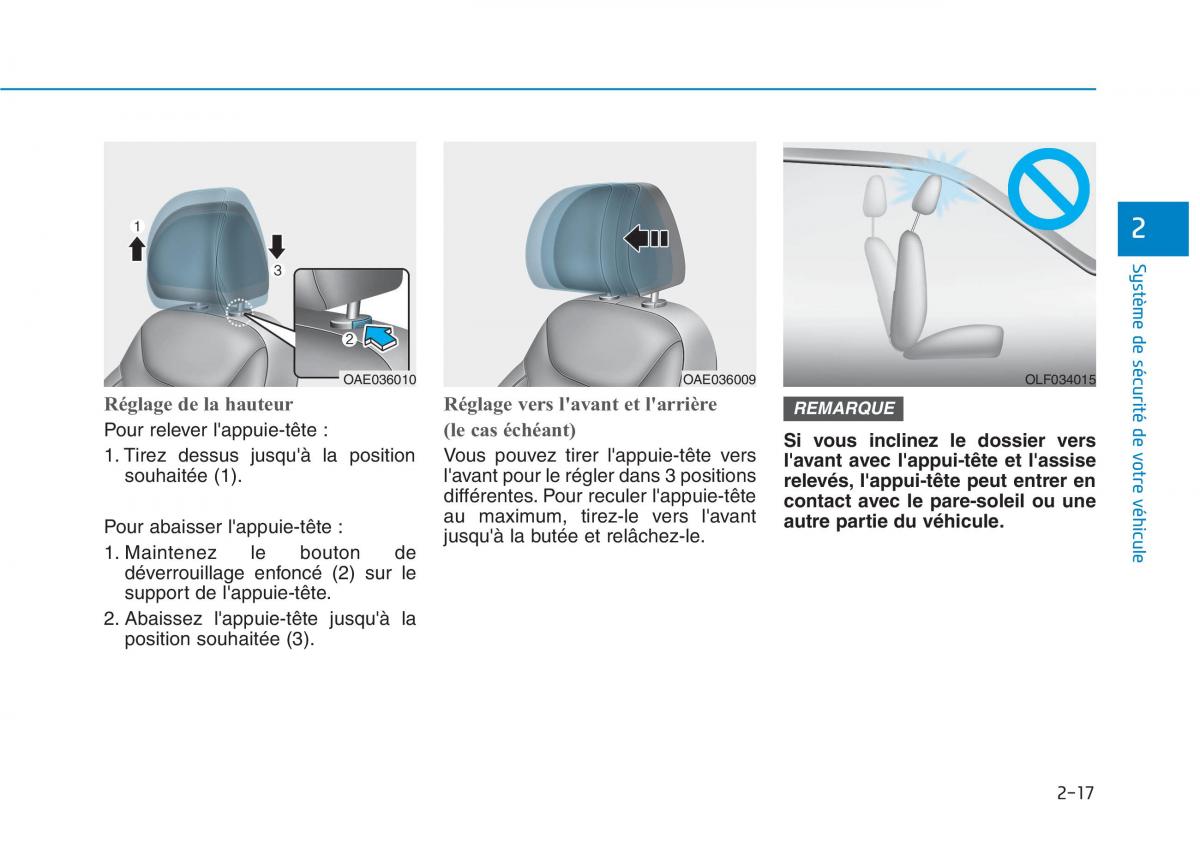 1
3
2
OAE036010

Réglage de la hauteur

Pour relever l'appuie-tête :

1. Tirez dessus jusqu'à la position souhaitée (1).

Pour abaisser l'appuie-tête :

1. Maintenez le bouton de déverrouillage enfoncé (2) sur le support de l'appuie-tête.
2. Abaissez l'appuie-tête jusqu'à la position souhaitée (3).

OAE036009

Réglage vers l'avant et l'arrière (le cas échéant)

Vous pouvez tirer l'appuie-tête vers l'avant pour le régler dans 3 positions différentes. Pour reculer l'appuie-tête au maximum, tirez-le vers l'avant jusqu'à la butée et relâchez-le.

OLF034015

REMARQUE

Si vous inclinez le dossier vers l'avant avec l'appui-tête et l'assise relevés, l'appui-tête peut entrer en contact avec le pare-soleil ou une autre partie du véhicule.

2

Système de sécurité de votre véhicule

2-17