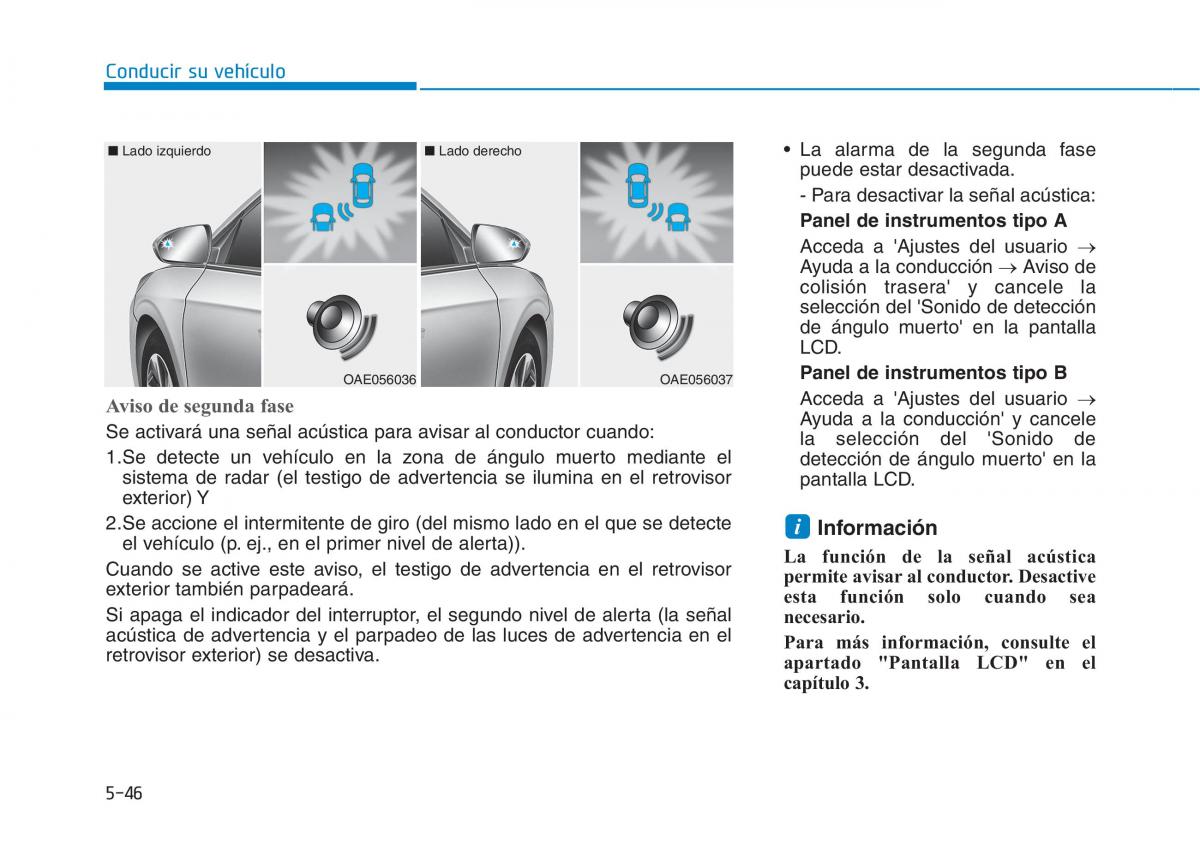 Conducir su vehículo

■ Lado izquierdo

OAE056036

■ Lado derecho

OAE056037

Aviso de segunda fase

Se activará una señal acústica para avisar al conductor cuando:

1.Se detecte un vehículo en la zona de ángulo muerto mediante el sistema de radar (el testigo de advertencia se ilumina en el retrovisor exterior) Y

2.Se accione el intermitente de giro (del mismo lado en el que se detecte el vehículo (p. ej., en el primer nivel de alerta)).

Cuando se active este aviso, el testigo de advertencia en el retrovisor exterior también parpadeará.

Si apaga el indicador del interruptor, el segundo nivel de alerta (la señal acústica de advertencia y el parpadeo de las luces de advertencia en el retrovisor exterior) se desactiva.

• La alarma de la segunda fase puede estar desactivada.

- Para desactivar la señal acústica:

Panel de instrumentos tipo A

Acceda a 'Ajustes del usuario → Ayuda a la conducción → Aviso de colisión trasera' y cancele la selección del 'Sonido de detección de ángulo muerto' en la pantalla LCD.

Panel de instrumentos tipo B

Acceda a 'Ajustes del usuario → Ayuda a la conducción' y cancele la selección del 'Sonido de detección de ángulo muerto' en la pantalla LCD.

i Información

La función de la señal acústica permite avisar al conductor. Desactive esta función solo cuando sea necesario.

Para más información, consulte el apartado "Pantalla LCD" en el capítulo 3.

5-46