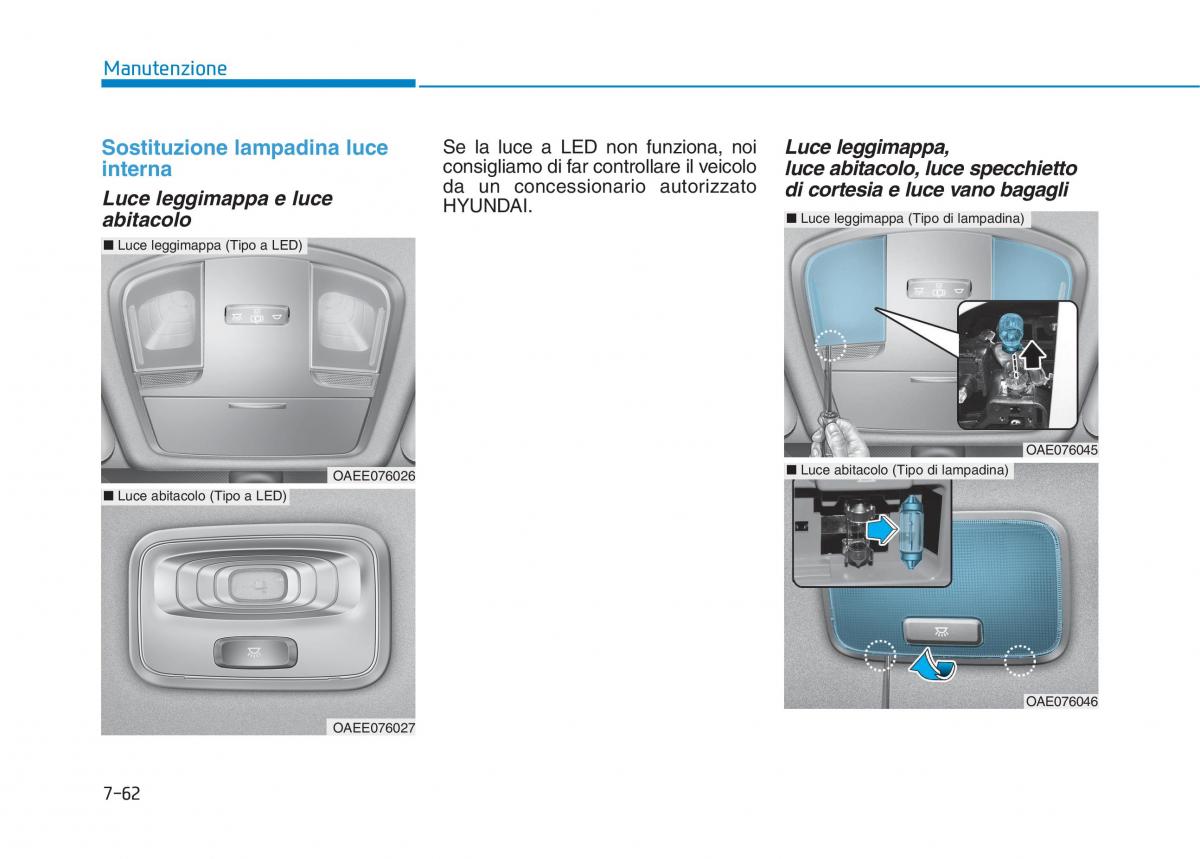 Manutenzione

Sostituzione lampadina luce interna

Luce leggimappa e luce abitacolo

■ Luce leggimappa (Tipo a LED)

OAEE076026

■ Luce abitacolo (Tipo a LED)

OAEE076027

Se la luce a LED non funziona, noi consigliamo di far controllare il veicolo da un concessionario autorizzato HYUNDAI.

Luce leggimappa, luce abitacolo, luce specchietto di cortesia e luce vano bagagli

■ Luce leggimappa (Tipo di lampadina)

OAE076045

■ Luce abitacolo (Tipo di lampadina)

OAE076046

7-62