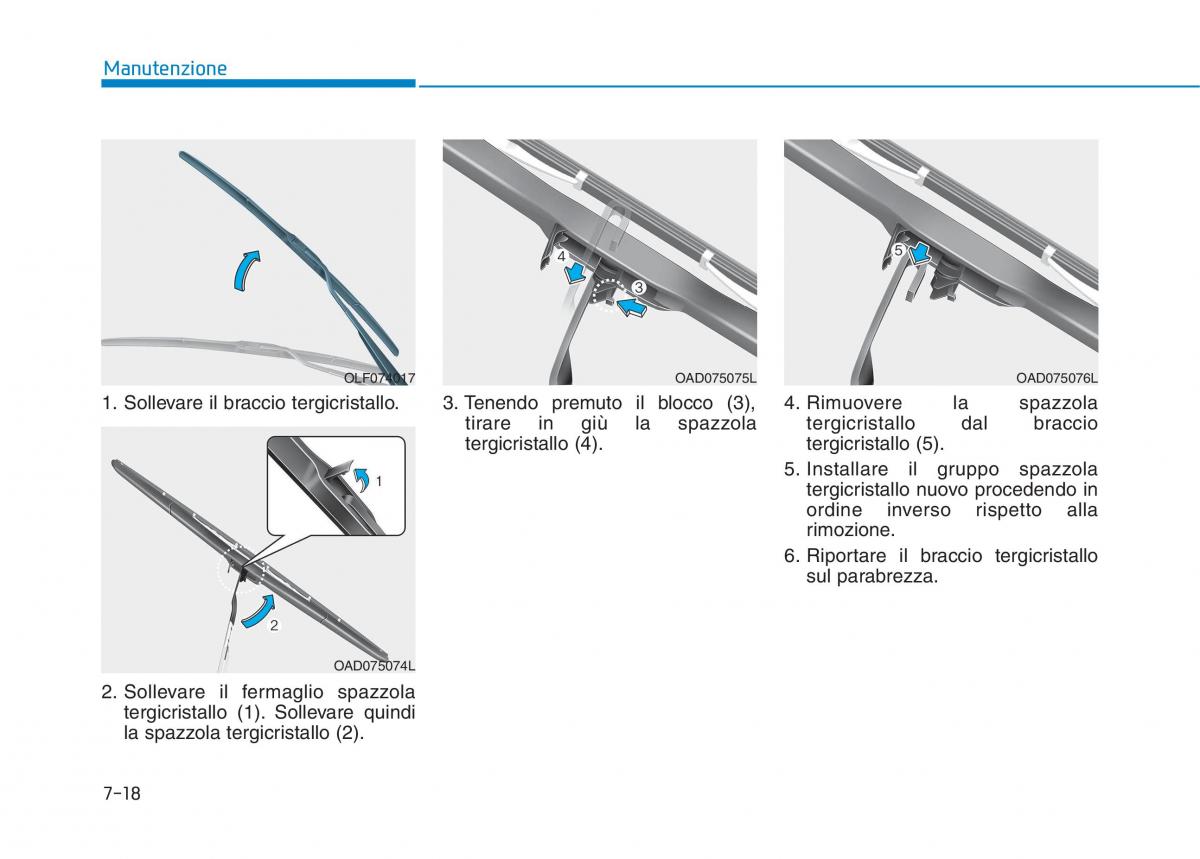 Manutenzione

OLF074017

1. Sollevare il braccio tergicristallo.

1

2

OAD075074L

2. Sollevare il fermaglio spazzola tergicristallo (1). Sollevare quindi la spazzola tergicristallo (2).

4

3

OAD075075L

3. Tenendo premuto il blocco (3), tirare in giù la spazzola tergicristallo (4).

5

OAD075076L

4. Rimuovere la spazzola tergicristallo dal braccio tergicristallo (5).

5. Installare il gruppo spazzola tergicristallo nuovo procedendo in ordine inverso rispetto alla rimozione.

6. Riportare il braccio tergicristallo sul parabrezza.

7-18