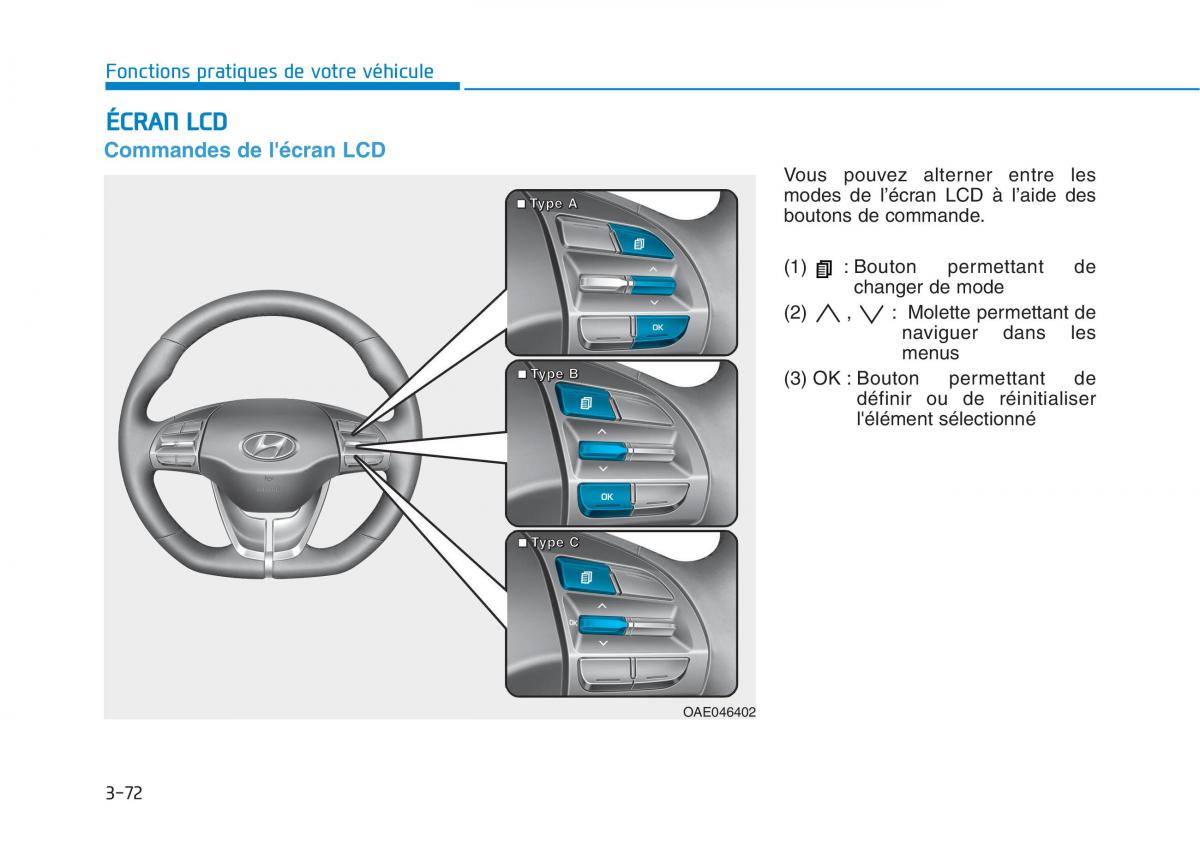 Fonctions pratiques de votre véhicule

ÉCRAN LCD

Commandes de l'écran LCD

■ Type A

OK

■ Type B

OK

■ Type C

OK

OAE046402

Vous pouvez alterner entre les modes de l'écran LCD à l'aide des boutons de commande.

(1) : Bouton permettant de changer de mode

(2) $\wedge$ , $\vee$ : Molette permettant de naviguer dans les menus

(3) OK : Bouton permettant de définir ou de réinitialiser l'élément sélectionné

3-72