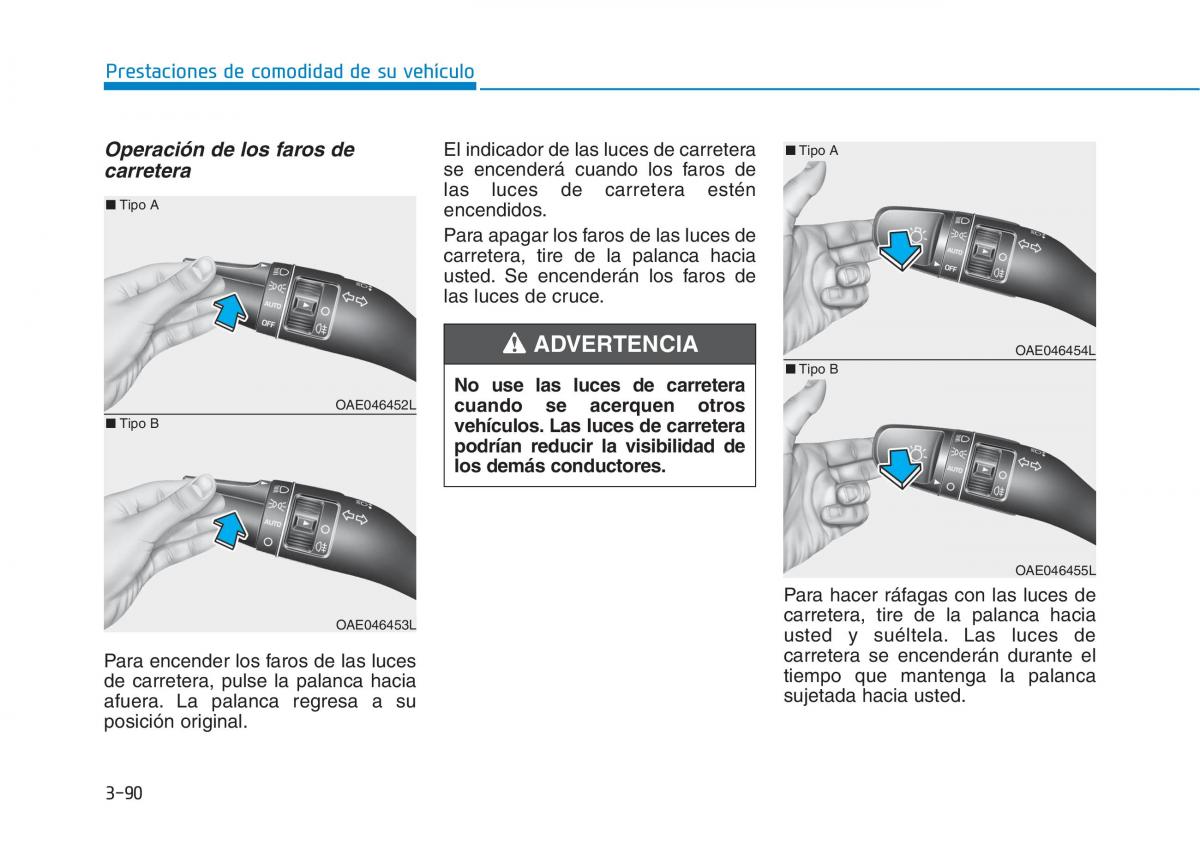 Prestaciones de comodidad de su vehículo

Operación de los faros de carretera

■ Tipo A

AUTO
OFF

OAE046452L

■ Tipo B

AUTO

OAE046453L

Para encender los faros de las luces de carretera, pulse la palanca hacia afuera. La palanca regresa a su posición original.

El indicador de las luces de carretera se encenderá cuando los faros de las luces de carretera estén encendidos.

Para apagar los faros de las luces de carretera, tire de la palanca hacia usted. Se encenderán los faros de las luces de cruce.

ADVERTENCIA

No use las luces de carretera cuando se acerquen otros vehículos. Las luces de carretera podrían reducir la visibilidad de los demás conductores.

■ Tipo A

AUTO
OFF

OAE046454L

■ Tipo B

AUTO

OAE046455L

Para hacer ráfagas con las luces de carretera, tire de la palanca hacia usted y suéltela. Las luces de carretera se encenderán durante el tiempo que mantenga la palanca sujetada hacia usted.

3-90