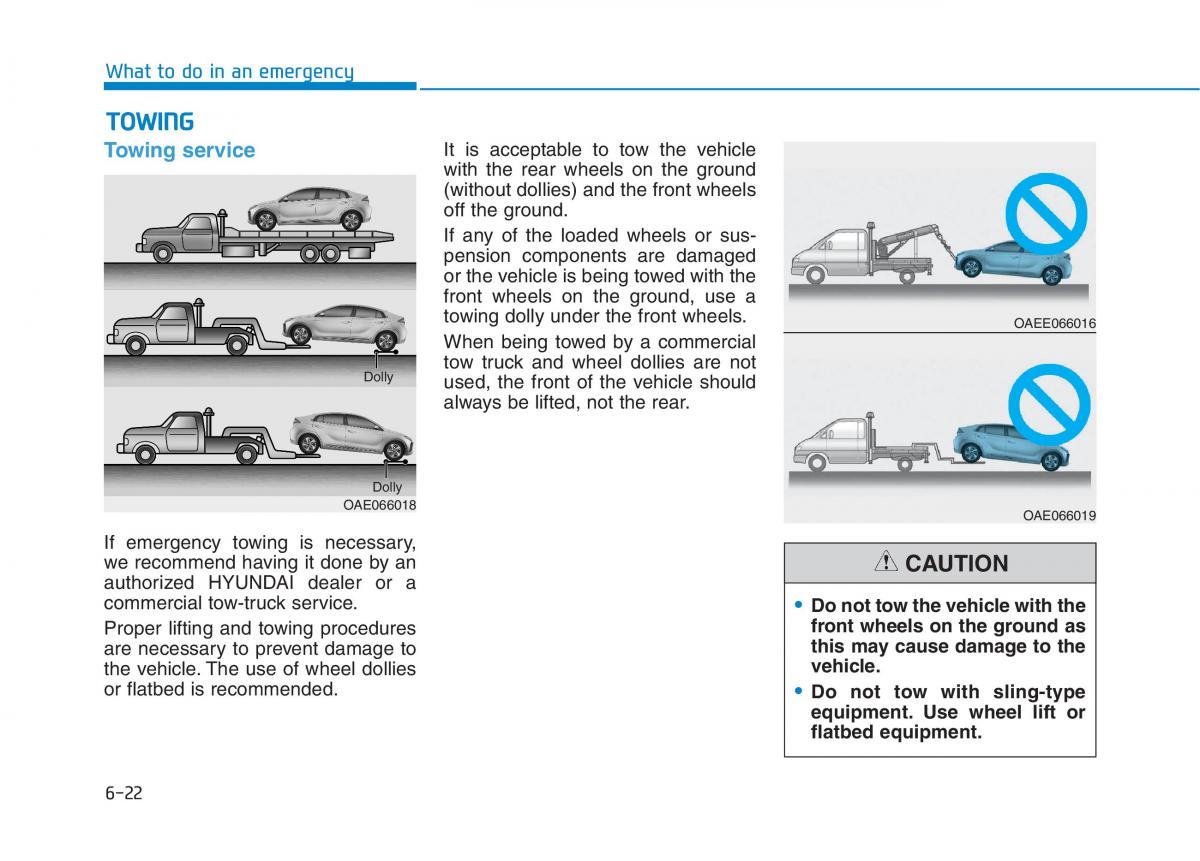 What to do in an emergency

TOWING

Towing service

Dolly

Dolly

OAE066018

If emergency towing is necessary, we recommend having it done by an authorized HYUNDAI dealer or a commercial tow-truck service.

Proper lifting and towing procedures are necessary to prevent damage to the vehicle. The use of wheel dollies or flatbed is recommended.

It is acceptable to tow the vehicle with the rear wheels on the ground (without dollies) and the front wheels off the ground.

If any of the loaded wheels or suspension components are damaged or the vehicle is being towed with the front wheels on the ground, use a towing dolly under the front wheels.

When being towed by a commercial tow truck and wheel dollies are not used, the front of the vehicle should always be lifted, not the rear.

OAEE066016

OAE066019

CAUTION

• Do not tow the vehicle with the front wheels on the ground as this may cause damage to the vehicle.

• Do not tow with sling-type equipment. Use wheel lift or flatbed equipment.

6-22