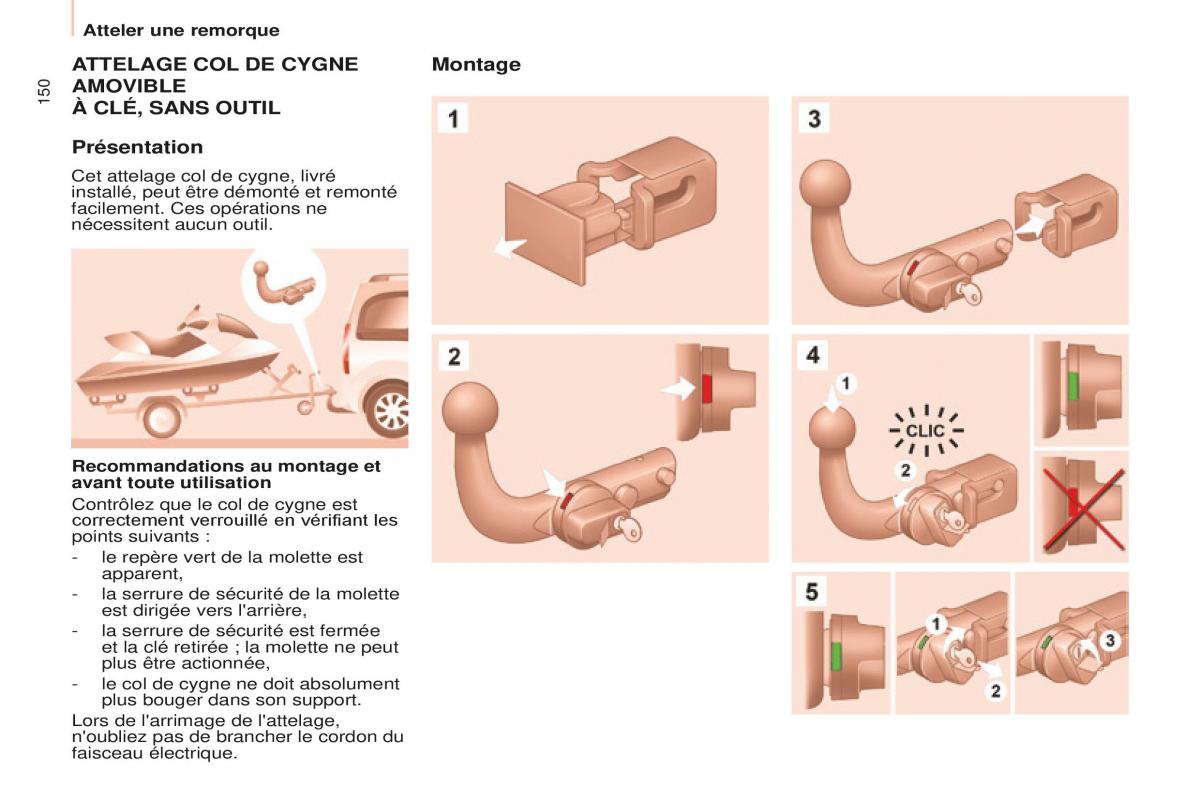 Atteler une remorque

150

ATTELAGE COL DE CYGNE AMOVIBLE
À CLÉ, SANS OUTIL

Présentation

Cet attelage col de cygne, livré installé, peut être démonté et remonté facilement. Ces opérations ne nécessitent aucun outil.

Recommandations au montage et avant toute utilisation

Contrôlez que le col de cygne est correctement verrouillé en vérifiant les points suivants :

- le repère vert de la molette est apparent,
- la serrure de sécurité de la molette est dirigée vers l'arrière,
- la serrure de sécurité est fermée et la clé retirée ; la molette ne peut plus être actionnée,
- le col de cygne ne doit absolument plus bouger dans son support.

Lors de l'arrimage de l'attelage, n'oubliez pas de brancher le cordon du faisceau électrique.

Montage

1

2

3

4

1

CLIC

2

5

1

2

3