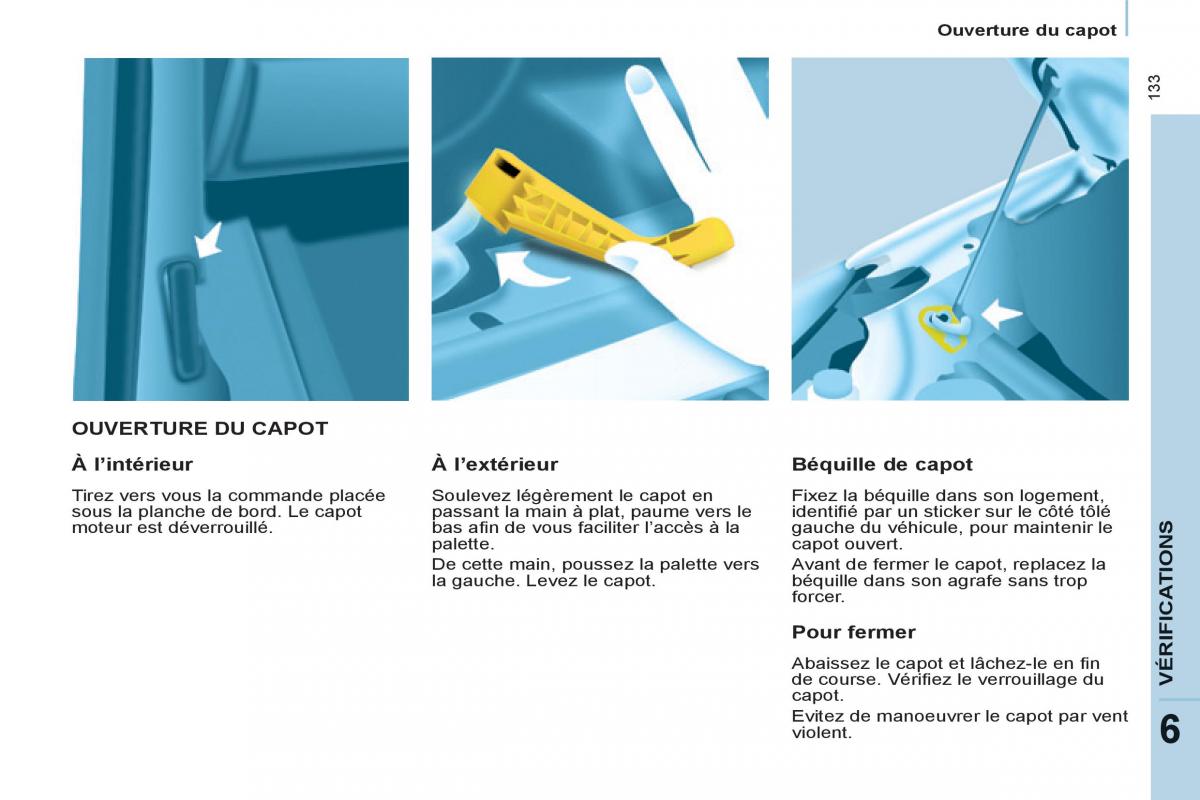 Ouverture du capot

133

OUVERTURE DU CAPOT

À l'intérieur

Tirez vers vous la commande placée sous la planche de bord. Le capot moteur est déverrouillé.

À l'extérieur

Soulevez légèrement le capot en passant la main à plat, paume vers le bas afin de vous faciliter l'accès à la palette.

De cette main, poussez la palette vers la gauche. Levez le capot.

Béquille de capot

Fixez la béquille dans son logement, identifié par un sticker sur le côté tôlé gauche du véhicule, pour maintenir le capot ouvert.

Avant de fermer le capot, replacez la béquille dans son agrafe sans trop forcer.

Pour fermer

Abaissez le capot et lâchez-le en fin de course. Vérifiez le verrouillage du capot.

Evitez de manoeuvrer le capot par vent violent.

VÉRIFICATIONS

6