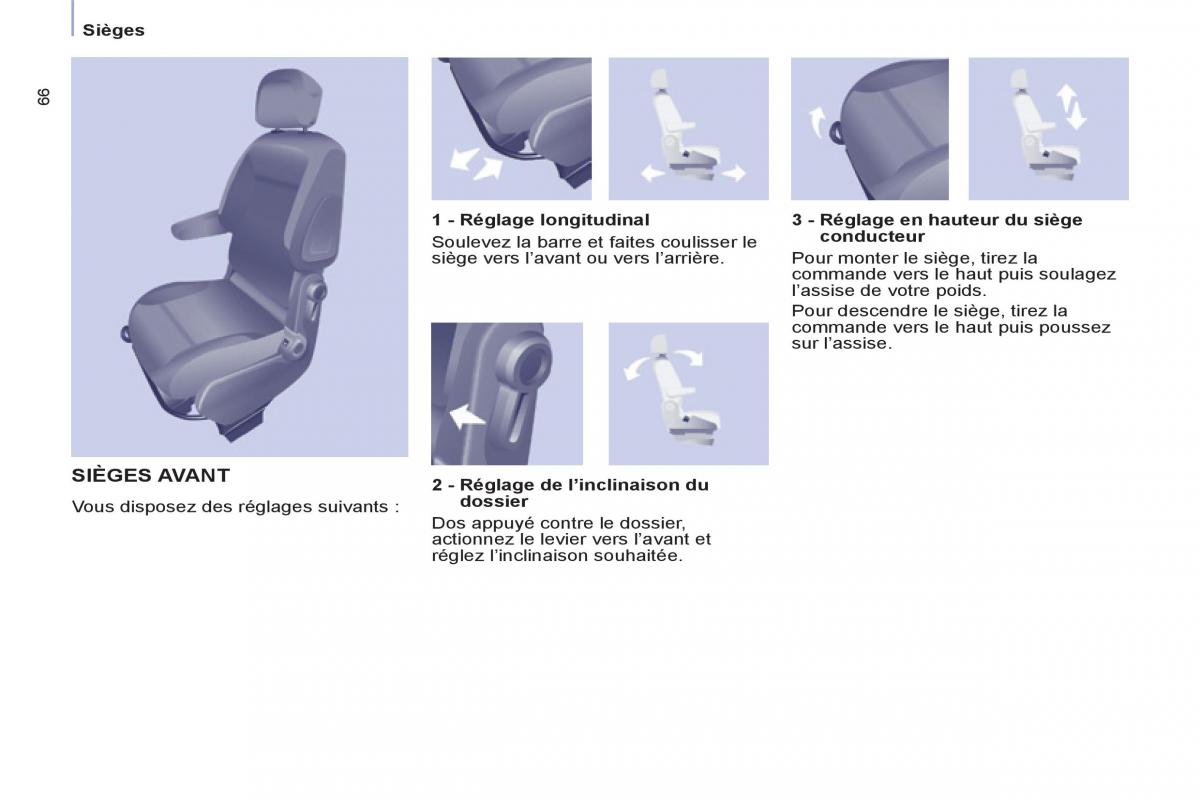 Sièges

66

SIÈGES AVANT

Vous disposez des réglages suivants :

1 - Réglage longitudinal
Soulevez la barre et faites coulisser le siège vers l'avant ou vers l'arrière.

2 - Réglage de l'inclinaison du dossier
Dos appuyé contre le dossier, actionnez le levier vers l'avant et réglez l'inclinaison souhaitée.

3 - Réglage en hauteur du siège conducteur
Pour monter le siège, tirez la commande vers le haut puis soulagez l'assise de votre poids.
Pour descendre le siège, tirez la commande vers le haut puis poussez sur l'assise.