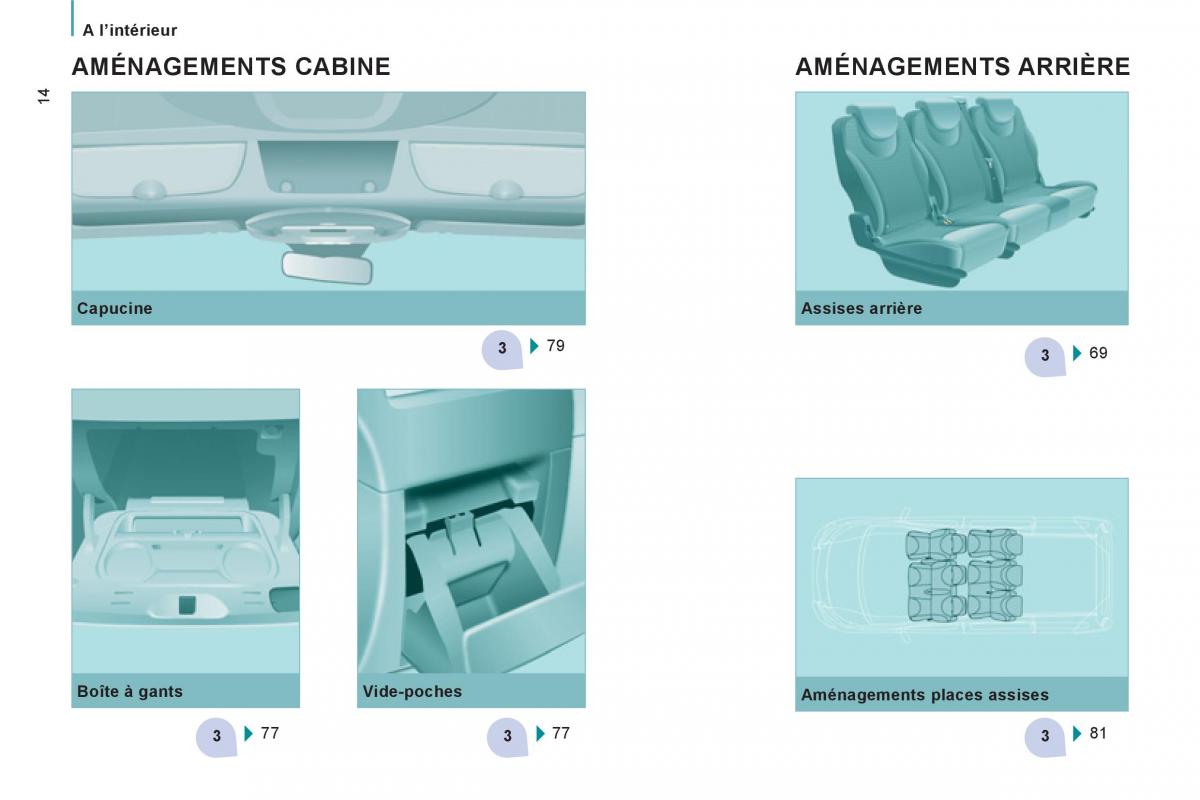 A l'intérieur

14

AMÉNAGEMENTS CABINE

Capucine

3 79

Boîte à gants

3 77

Vide-poches

3 77

AMÉNAGEMENTS ARRIÈRE

Assises arrière

3 69

Aménagements places assises

3 81