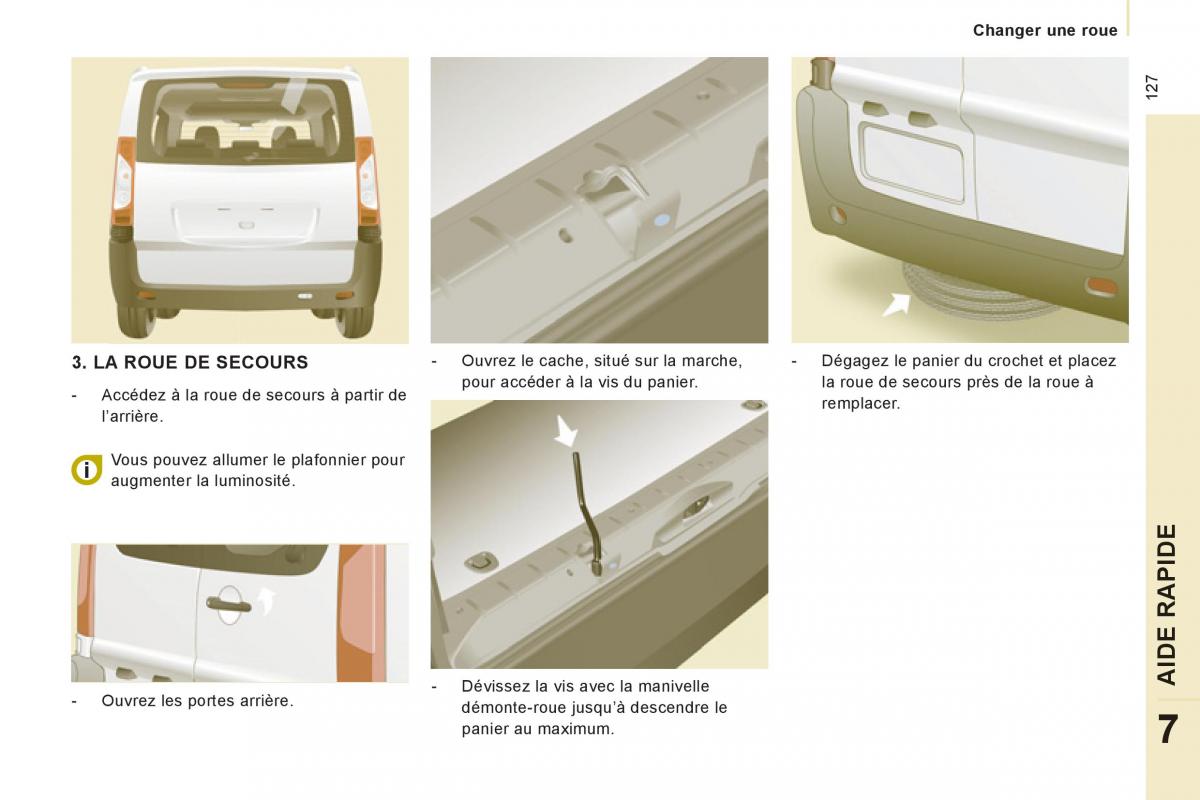 Changer une roue

127

3. LA ROUE DE SECOURS

- Accédez à la roue de secours à partir de l'arrière.

Vous pouvez allumer le plafonnier pour augmenter la luminosité.

- Ouvrez les portes arrière.

- Ouvrez le cache, situé sur la marche, pour accéder à la vis du panier.

- Dévissez la vis avec la manivelle démonte-roue jusqu'à descendre le panier au maximum.

- Dégagez le panier du crochet et placez la roue de secours près de la roue à remplacer.

AIDE RAPIDE

7