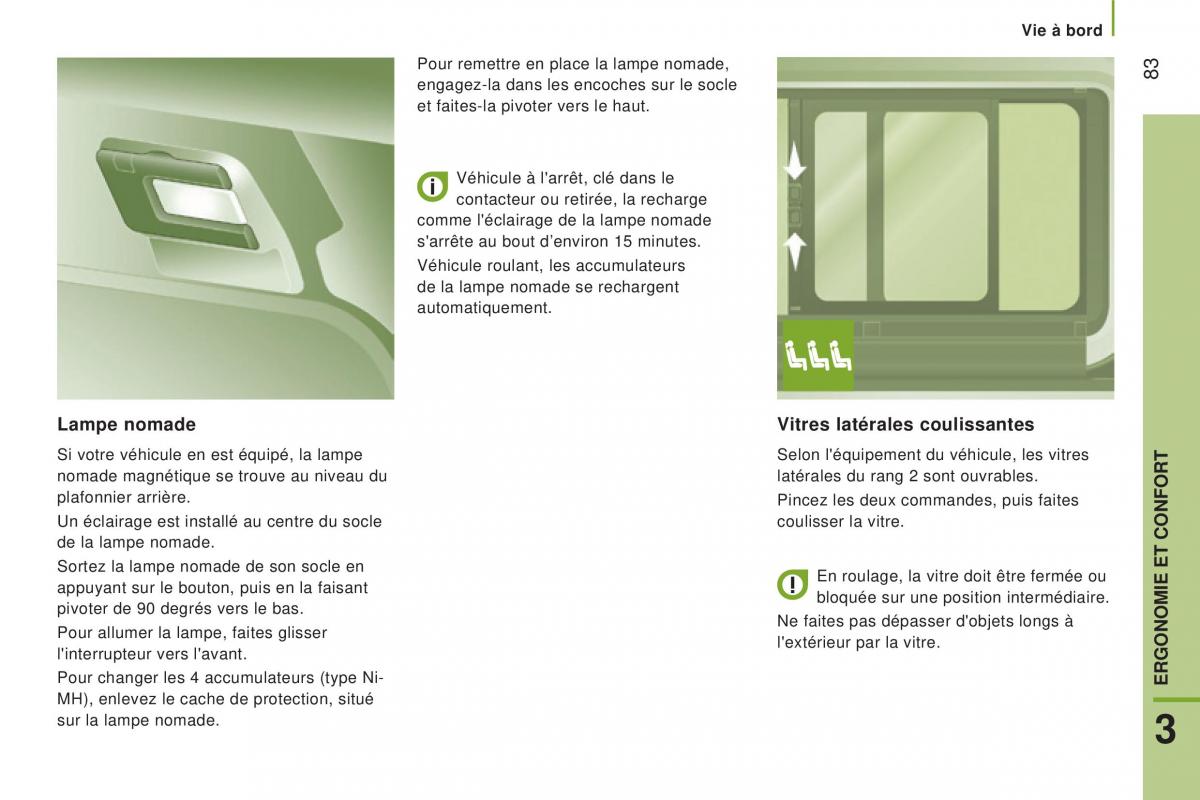 Vie à bord

83

Lampe nomade

Si votre véhicule en est équipé, la lampe nomade magnétique se trouve au niveau du plafonnier arrière.

Un éclairage est installé au centre du socle de la lampe nomade.

Sortez la lampe nomade de son socle en appuyant sur le bouton, puis en la faisant pivoter de 90 degrés vers le bas.

Pour allumer la lampe, faites glisser l'interrupteur vers l'avant.

Pour changer les 4 accumulateurs (type Ni-MH), enlevez le cache de protection, situé sur la lampe nomade.

Pour remettre en place la lampe nomade, engagez-la dans les encoches sur le socle et faites-la pivoter vers le haut.

Véhicule à l'arrêt, clé dans le contacteur ou retirée, la recharge comme l'éclairage de la lampe nomade s'arrête au bout d'environ 15 minutes.

Véhicule roulant, les accumulateurs de la lampe nomade se rechargent automatiquement.

Vitres latérales coulissantes

Selon l'équipement du véhicule, les vitres latérales du rang 2 sont ouvrables.

Pincez les deux commandes, puis faites coulisser la vitre.

En roulage, la vitre doit être fermée ou bloquée sur une position intermédiaire.

Ne faites pas dépasser d'objets longs à l'extérieur par la vitre.

ERGONOMIE ET CONFORT

3