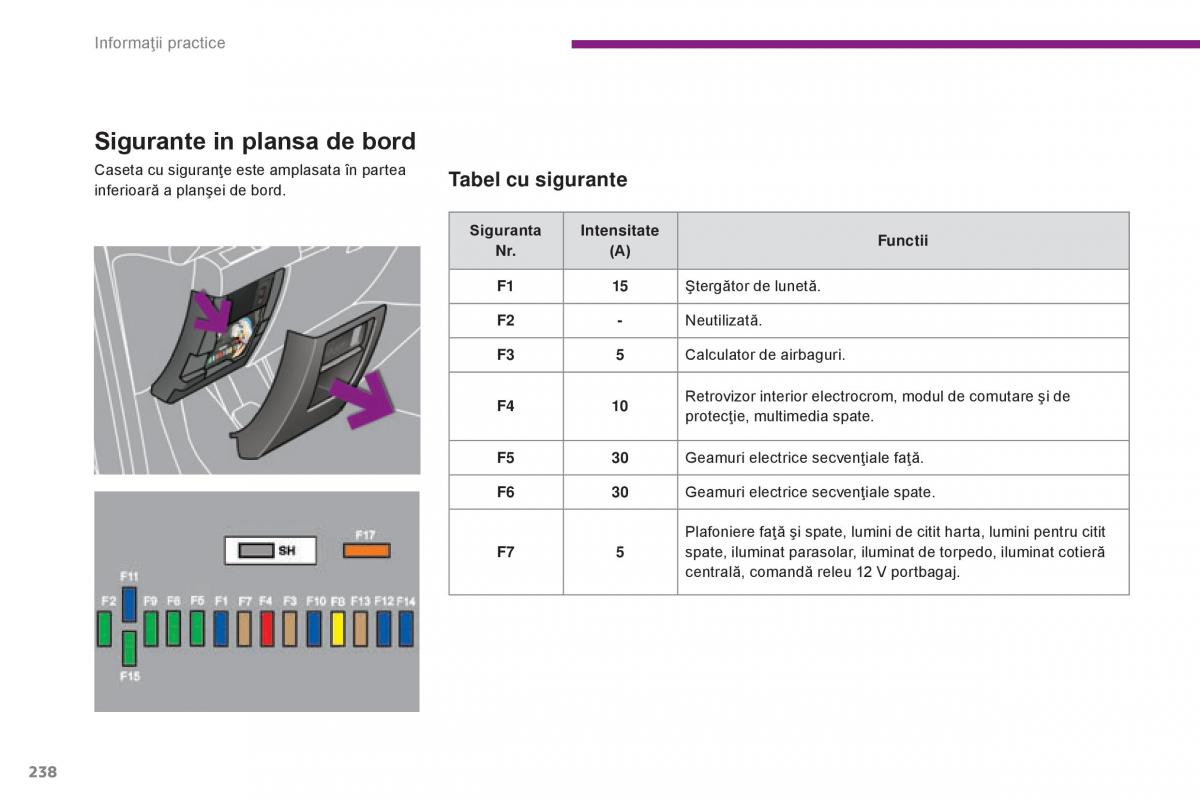 Informaţii practice

Sigurante in plansa de bord

Caseta cu siguranţe este amplasata în partea inferioară a planşei de bord.

SH

F17

F11

F2 F9 F6 F5 F1 F7 F4 F3 F10 F8 F13 F12 F14

F15

Tabel cu sigurante

| Siguranta Nr. | Intensitate (A) | Functii |
|---|---|---|
| F1 | 15 | Ştergător de lunetă. |
| F2 | - | Neutilizată. |
| F3 | 5 | Calculator de airbaguri. |
| F4 | 10 | Retrovizor interior electrocrom, modul de comutare şi de protecţie, multimedia spate. |
| F5 | 30 | Geamuri electrice secvenţiale faţă. |
| F6 | 30 | Geamuri electrice secvenţiale spate. |
| F7 | 5 | Plafoniere faţă şi spate, lumini de citit harta, lumini pentru citit spate, iluminat parasolar, iluminat de torpedo, iluminat cotieră centrală, comandă releu 12 V portbagaj. |

238