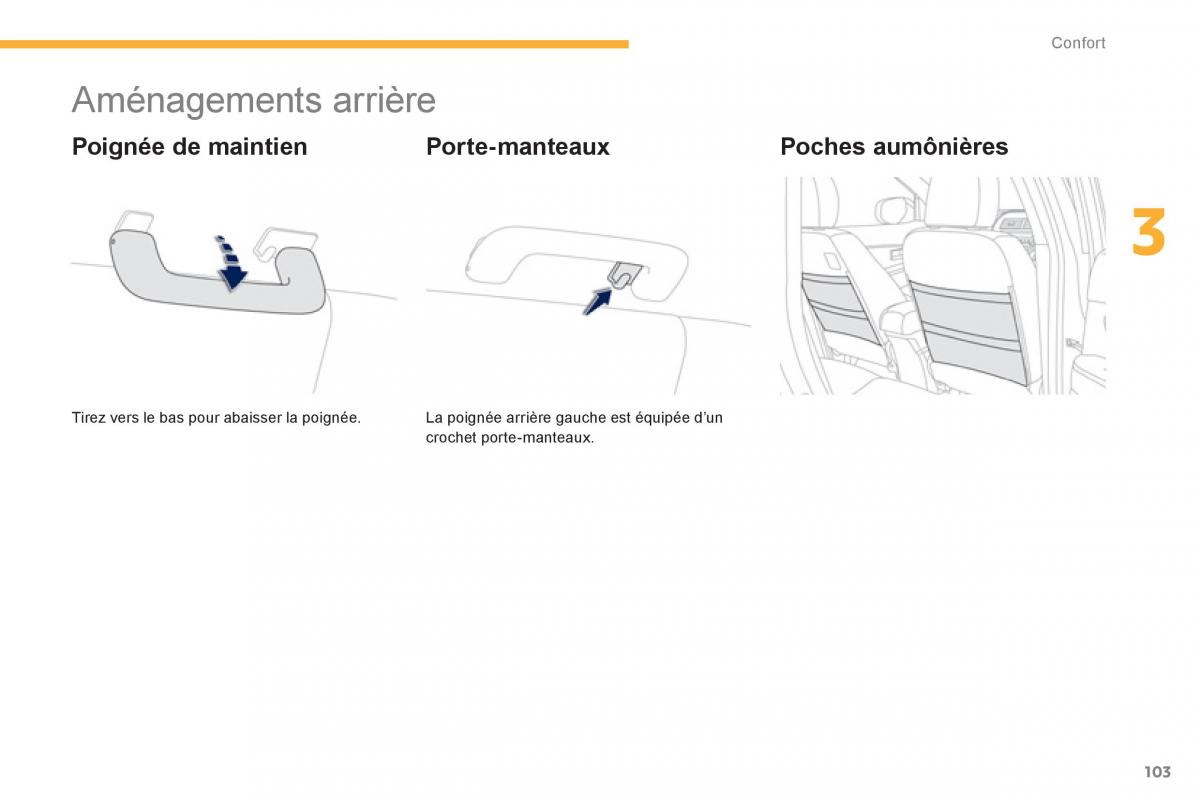 Confort

Aménagements arrière

Poignée de maintien

Tirez vers le bas pour abaisser la poignée.

Porte-manteaux

La poignée arrière gauche est équipée d'un crochet porte-manteaux.

Poches aumônières

3

103