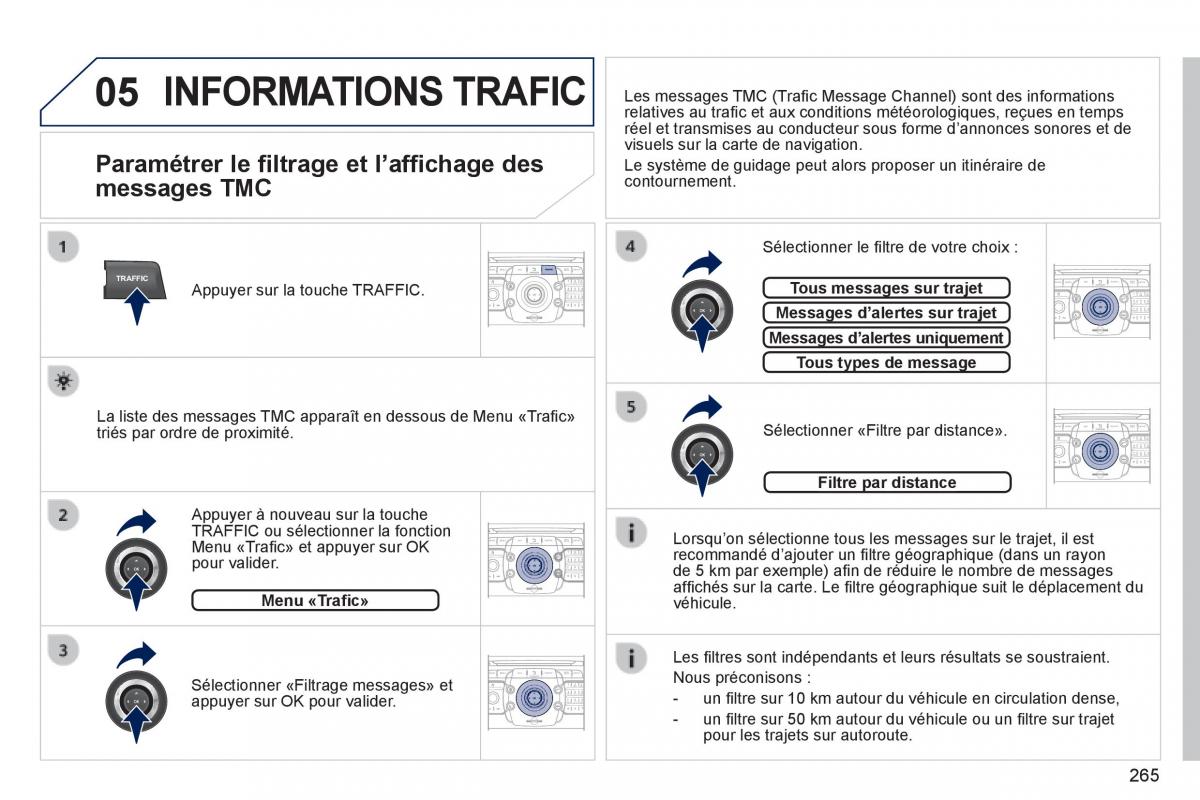 05 INFORMATIONS TRAFIC

Paramétrer le filtrage et l'affichage des messages TMC

1

TRAFFIC

Appuyer sur la touche TRAFFIC.

La liste des messages TMC apparaît en dessous de Menu «Trafic» triés par ordre de proximité.

2

Appuyer à nouveau sur la touche TRAFFIC ou sélectionner la fonction Menu «Trafic» et appuyer sur OK pour valider.

Menu «Trafic»

3

Sélectionner «Filtrage messages» et appuyer sur OK pour valider.

Les messages TMC (Trafic Message Channel) sont des informations relatives au trafic et aux conditions météorologiques, reçues en temps réel et transmises au conducteur sous forme d'annonces sonores et de visuels sur la carte de navigation.

Le système de guidage peut alors proposer un itinéraire de contournement.

4

Sélectionner le filtre de votre choix :

Tous messages sur trajet

Messages d'alertes sur trajet

Messages d'alertes uniquement

Tous types de message

5

Sélectionner «Filtre par distance».

Filtre par distance

Lorsqu'on sélectionne tous les messages sur le trajet, il est recommandé d'ajouter un filtre géographique (dans un rayon de 5 km par exemple) afin de réduire le nombre de messages affichés sur la carte. Le filtre géographique suit le déplacement du véhicule.

Les filtres sont indépendants et leurs résultats se soustraient.

Nous préconisons :

- un filtre sur 10 km autour du véhicule en circulation dense,
- un filtre sur 50 km autour du véhicule ou un filtre sur trajet pour les trajets sur autoroute.

265