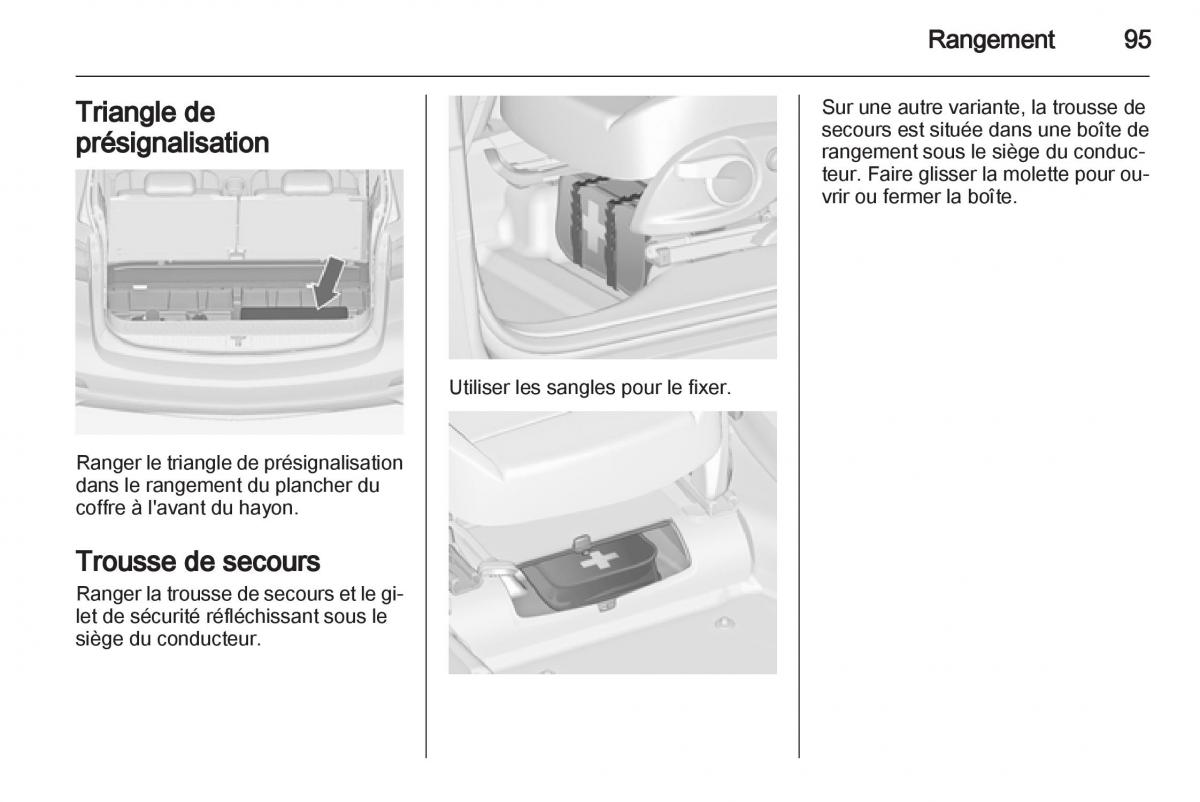 Rangement 95

Triangle de présignalisation

Ranger le triangle de présignalisation dans le rangement du plancher du coffre à l'avant du hayon.

Trousse de secours

Ranger la trousse de secours et le gilet de sécurité réfléchissant sous le siège du conducteur.

Utiliser les sangles pour le fixer.

Sur une autre variante, la trousse de secours est située dans une boîte de rangement sous le siège du conducteur. Faire glisser la molette pour ouvrir ou fermer la boîte.