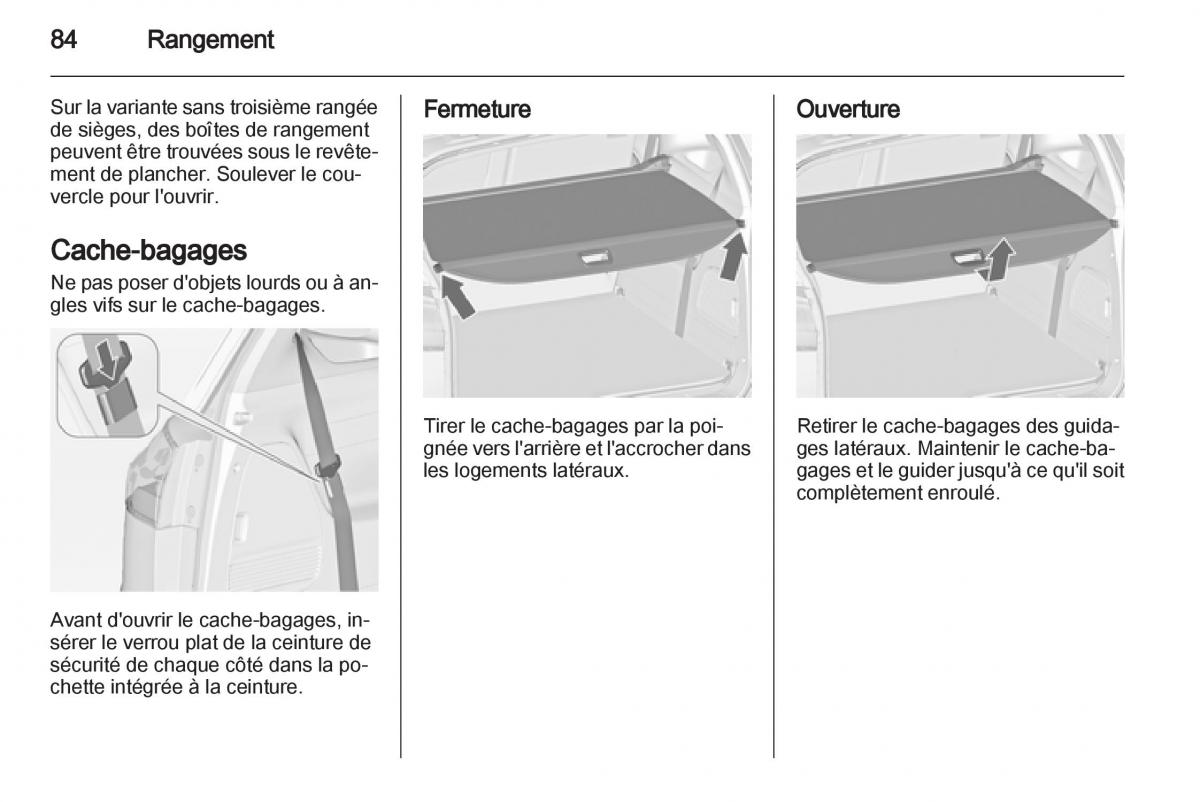 84 Rangement

Sur la variante sans troisième rangée de sièges, des boîtes de rangement peuvent être trouvées sous le revêtement de plancher. Soulever le couvercle pour l'ouvrir.

Cache-bagages

Ne pas poser d'objets lourds ou à angles vifs sur le cache-bagages.

Avant d'ouvrir le cache-bagages, insérer le verrou plat de la ceinture de sécurité de chaque côté dans la pochette intégrée à la ceinture.

Fermeture

Tirer le cache-bagages par la poignée vers l'arrière et l'accrocher dans les logements latéraux.

Ouverture

Retirer le cache-bagages des guidages latéraux. Maintenir le cache-bagages et le guider jusqu'à ce qu'il soit complètement enroulé.