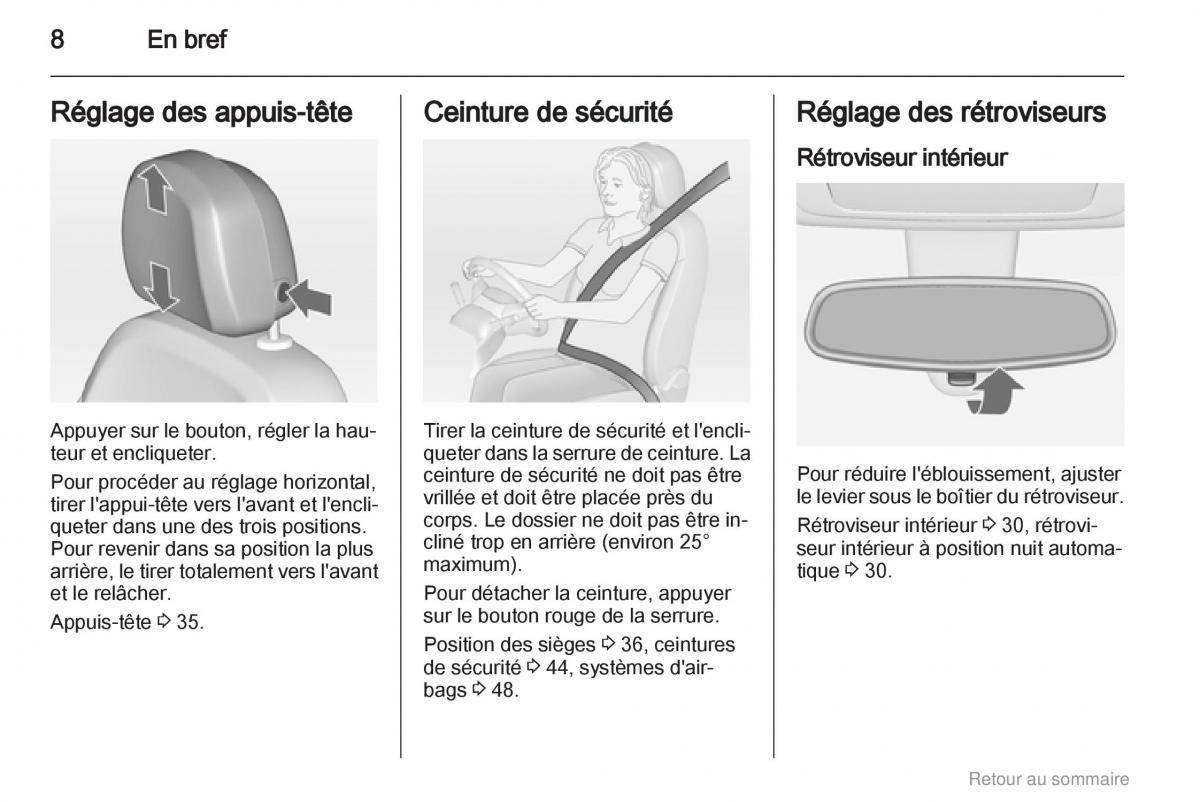 8 En bref

Réglage des appuis-tête

Appuyer sur le bouton, régler la hauteur et encliqueter.

Pour procéder au réglage horizontal, tirer l'appui-tête vers l'avant et l'encliqueter dans une des trois positions. Pour revenir dans sa position la plus arrière, le tirer totalement vers l'avant et le relâcher.

Appuis-tête ⇨ 35.

Ceinture de sécurité

Tirer la ceinture de sécurité et l'encliqueter dans la serrure de ceinture. La ceinture de sécurité ne doit pas être vrillée et doit être placée près du corps. Le dossier ne doit pas être incliné trop en arrière (environ 25° maximum).

Pour détacher la ceinture, appuyer sur le bouton rouge de la serrure.

Position des sièges ⇨ 36, ceintures de sécurité ⇨ 44, systèmes d'airbags ⇨ 48.

Réglage des rétroviseurs

Rétroviseur intérieur

Pour réduire l'éblouissement, ajuster le levier sous le boîtier du rétroviseur.

Rétroviseur intérieur ⇨ 30, rétroviseur intérieur à position nuit automatique ⇨ 30.

Retour au sommaire