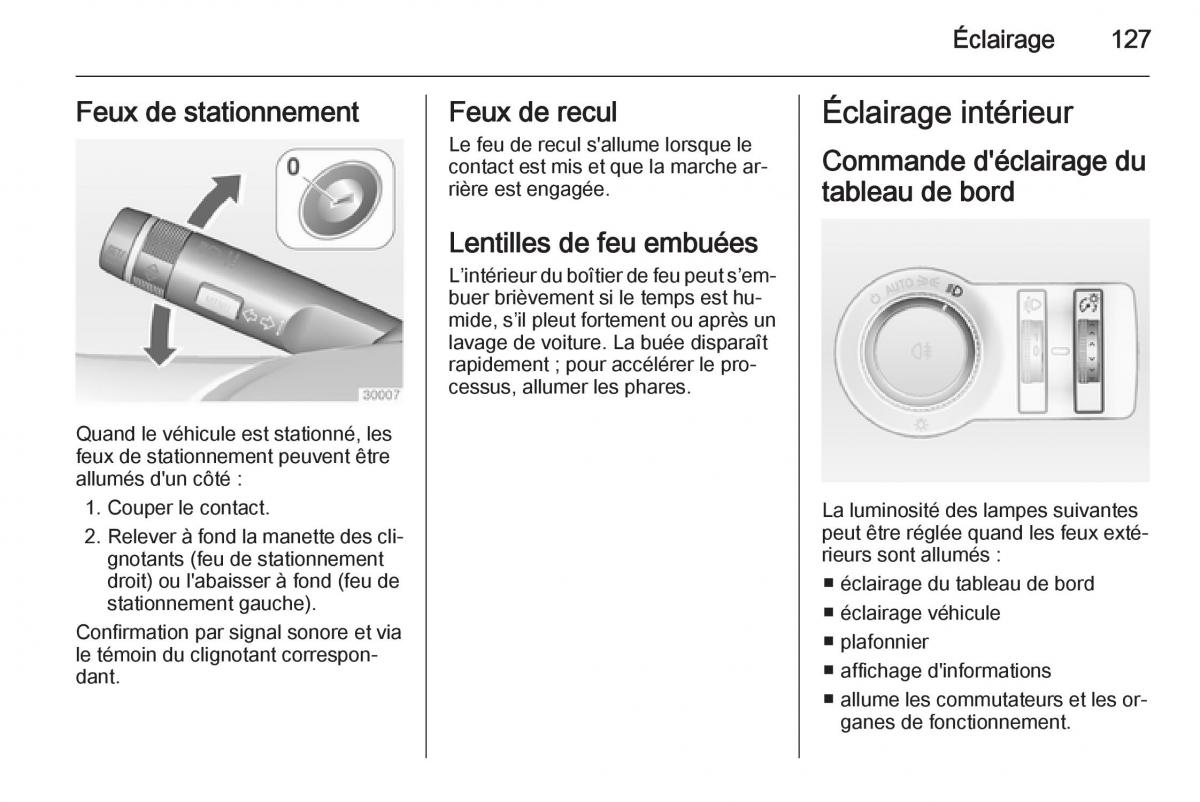 Éclairage 127

Feux de stationnement

0

30007

Quand le véhicule est stationné, les feux de stationnement peuvent être allumés d'un côté :

1. Couper le contact.
2. Relever à fond la manette des clignotants (feu de stationnement droit) ou l'abaisser à fond (feu de stationnement gauche).

Confirmation par signal sonore et via le témoin du clignotant correspondant.

Feux de recul

Le feu de recul s'allume lorsque le contact est mis et que la marche arrière est engagée.

Lentilles de feu embuées

L'intérieur du boîtier de feu peut s'embuer brièvement si le temps est humide, s'il pleut fortement ou après un lavage de voiture. La buée disparaît rapidement ; pour accélérer le processus, allumer les phares.

Éclairage intérieur

Commande d'éclairage du tableau de bord

AUTO

La luminosité des lampes suivantes peut être réglée quand les feux extérieurs sont allumés :

■ éclairage du tableau de bord
■ éclairage véhicule
■ plafonnier
■ affichage d'informations
■ allume les commutateurs et les organes de fonctionnement.