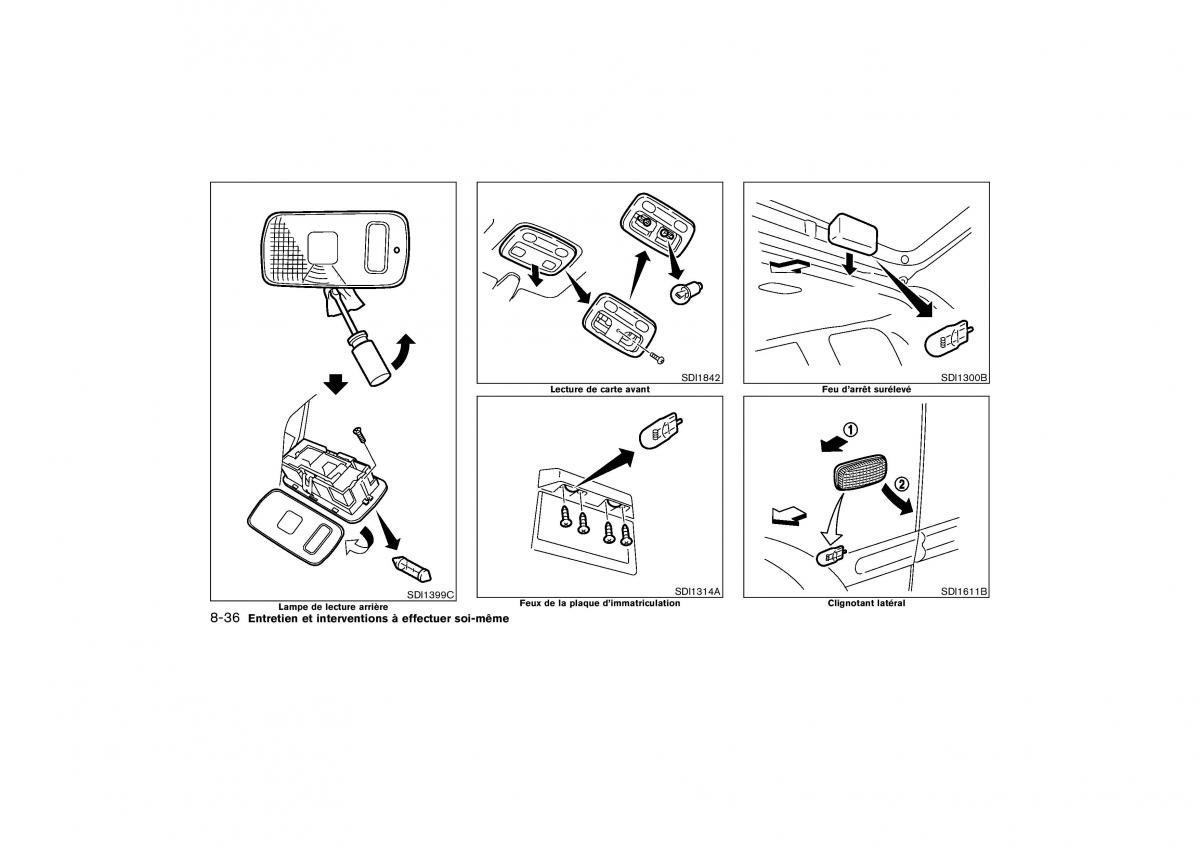 SDI1399C

Lampe de lecture arrière

SDI1842

Lecture de carte avant

SDI1314A

Feux de la plaque d'immatriculation

SDI1300B

Feu d'arrêt surélevé

①

②

SDI1611B

Clignotant latéral

8-36 Entretien et interventions à effectuer soi-même