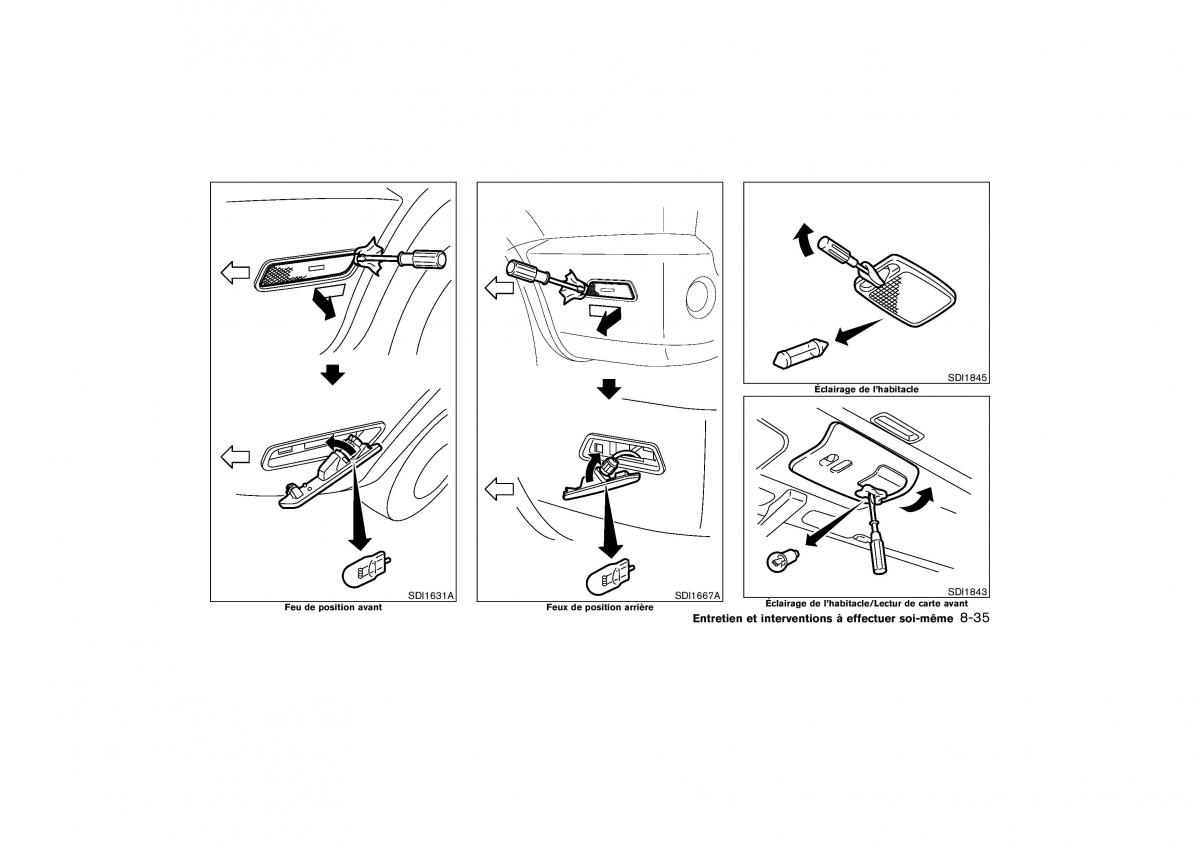 SDI1631A

Feu de position avant

SDI1667A

Feux de position arrière

SDI1845

Éclairage de l'habitacle

SDI1843

Éclairage de l'habitacle/Lectur de carte avant

Entretien et interventions à effectuer soi-même 8-35