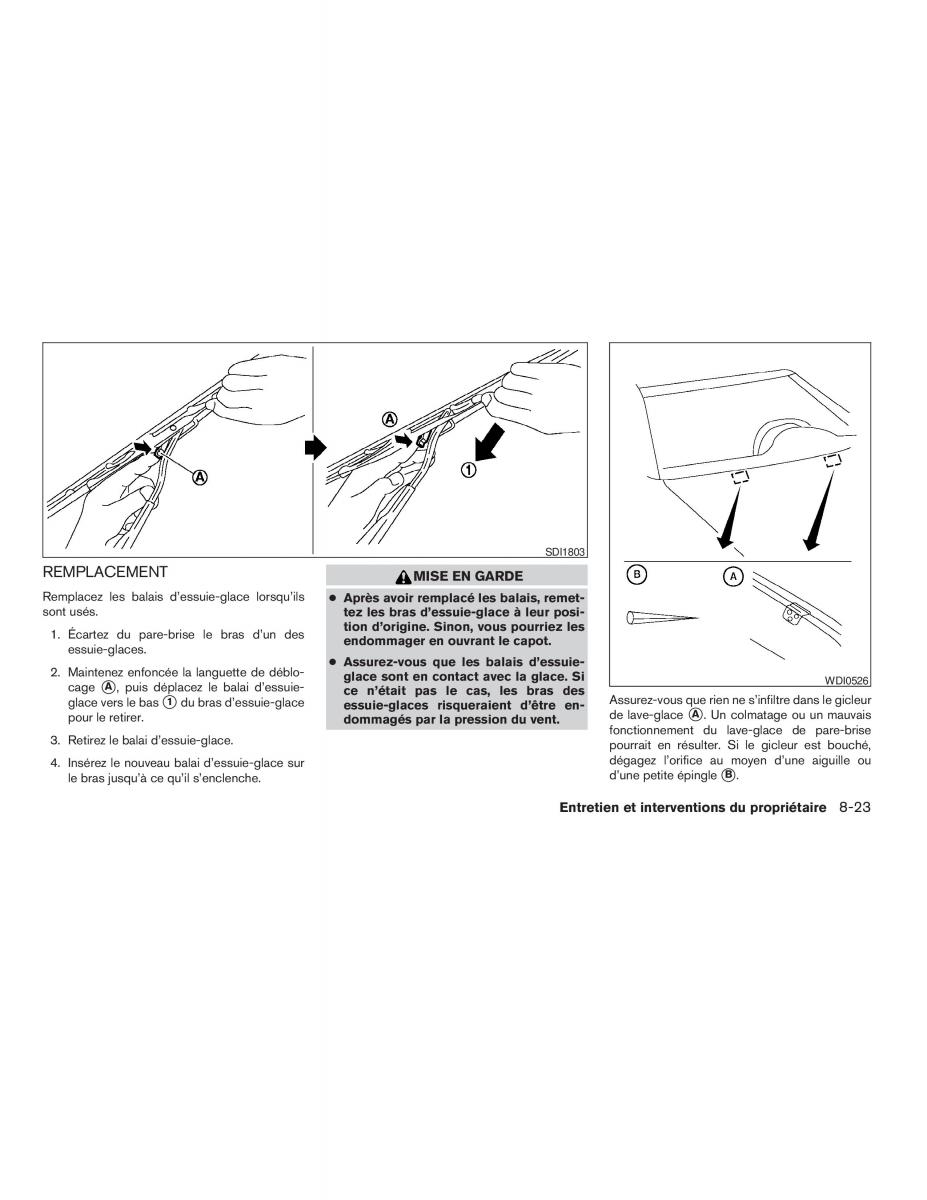 A

A

1

SDI1803

REMPLACEMENT

Remplacez les balais d'essuie-glace lorsqu'ils sont usés.

1. Écartez du pare-brise le bras d'un des essuie-glaces.

2. Maintenez enfoncée la languette de déblocage Ⓐ, puis déplacez le balai d'essuie-glace vers le bas ① du bras d'essuie-glace pour le retirer.

3. Retirez le balai d'essuie-glace.

4. Insérez le nouveau balai d'essuie-glace sur le bras jusqu'à ce qu'il s'enclenche.

MISE EN GARDE

● Après avoir remplacé les balais, remettez les bras d'essuie-glace à leur position d'origine. Sinon, vous pourriez les endommager en ouvrant le capot.

● Assurez-vous que les balais d'essuie-glace sont en contact avec la glace. Si ce n'était pas le cas, les bras des essuie-glaces risqueraient d'être endommagés par la pression du vent.

B

A

WDI0526

Assurez-vous que rien ne s'infiltre dans le gicleur de lave-glace Ⓐ. Un colmatage ou un mauvais fonctionnement du lave-glace de pare-brise pourrait en résulter. Si le gicleur est bouché, dégagez l'orifice au moyen d'une aiguille ou d'une petite épingle Ⓑ.

Entretien et interventions du propriétaire 8-23