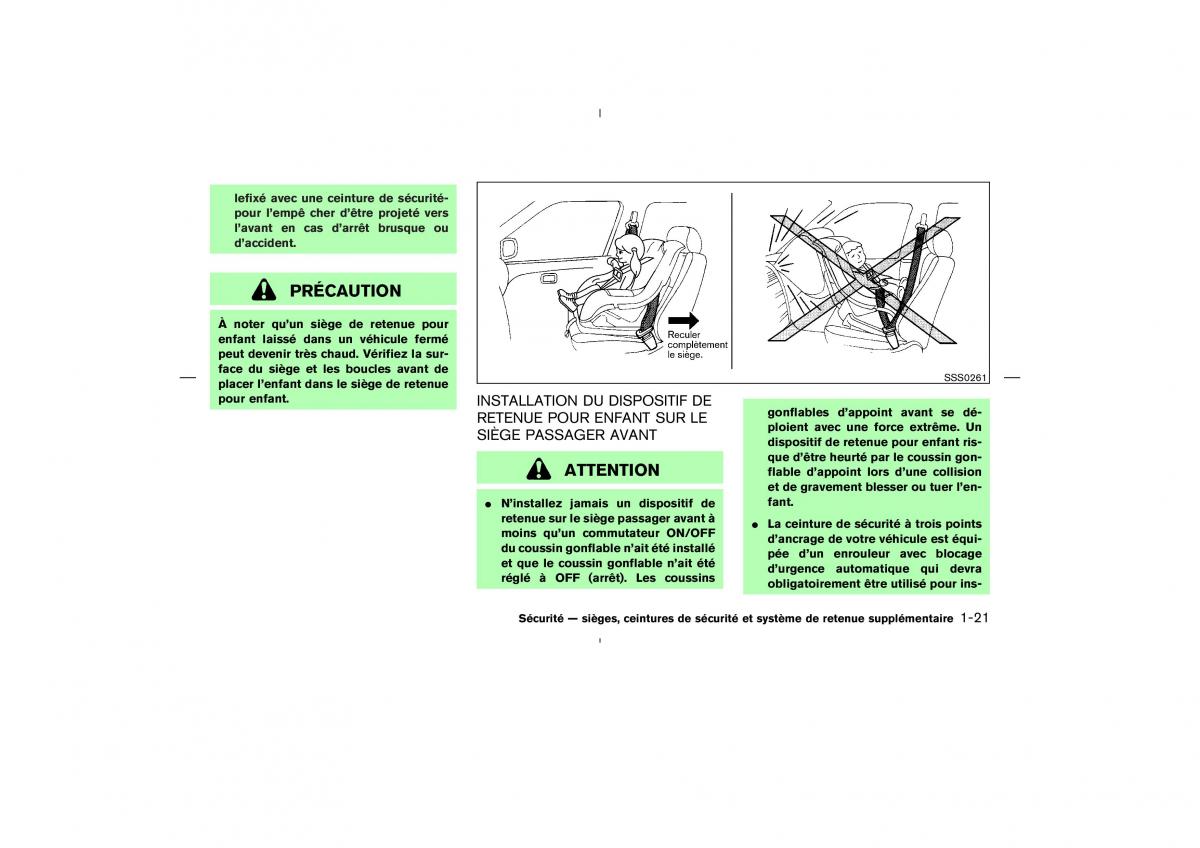 lefixé avec une ceinture de sécurité-pour l'empê cher d'être projeté vers l'avant en cas d'arrêt brusque ou d'accident.

PRÉCAUTION

À noter qu'un siège de retenue pour enfant laissé dans un véhicule fermé peut devenir très chaud. Vérifiez la surface du siège et les boucles avant de placer l'enfant dans le siège de retenue pour enfant.

Reculer complètement le siège.

SSS0261

INSTALLATION DU DISPOSITIF DE RETENUE POUR ENFANT SUR LE SIÈGE PASSAGER AVANT

ATTENTION

● N'installez jamais un dispositif de retenue sur le siège passager avant à moins qu'un commutateur ON/OFF du coussin gonflable n'ait été installé et que le coussin gonflable n'ait été réglé à OFF (arrêt). Les coussins gonflables d'appoint avant se déploient avec une force extrême. Un dispositif de retenue pour enfant risque d'être heurté par le coussin gonflable d'appoint lors d'une collision et de gravement blesser ou tuer l'enfant.

● La ceinture de sécurité à trois points d'ancrage de votre véhicule est équipée d'un enrouleur avec blocage d'urgence automatique qui devra obligatoirement être utilisé pour ins-

Sécurité — sièges, ceintures de sécurité et système de retenue supplémentaire 1-21