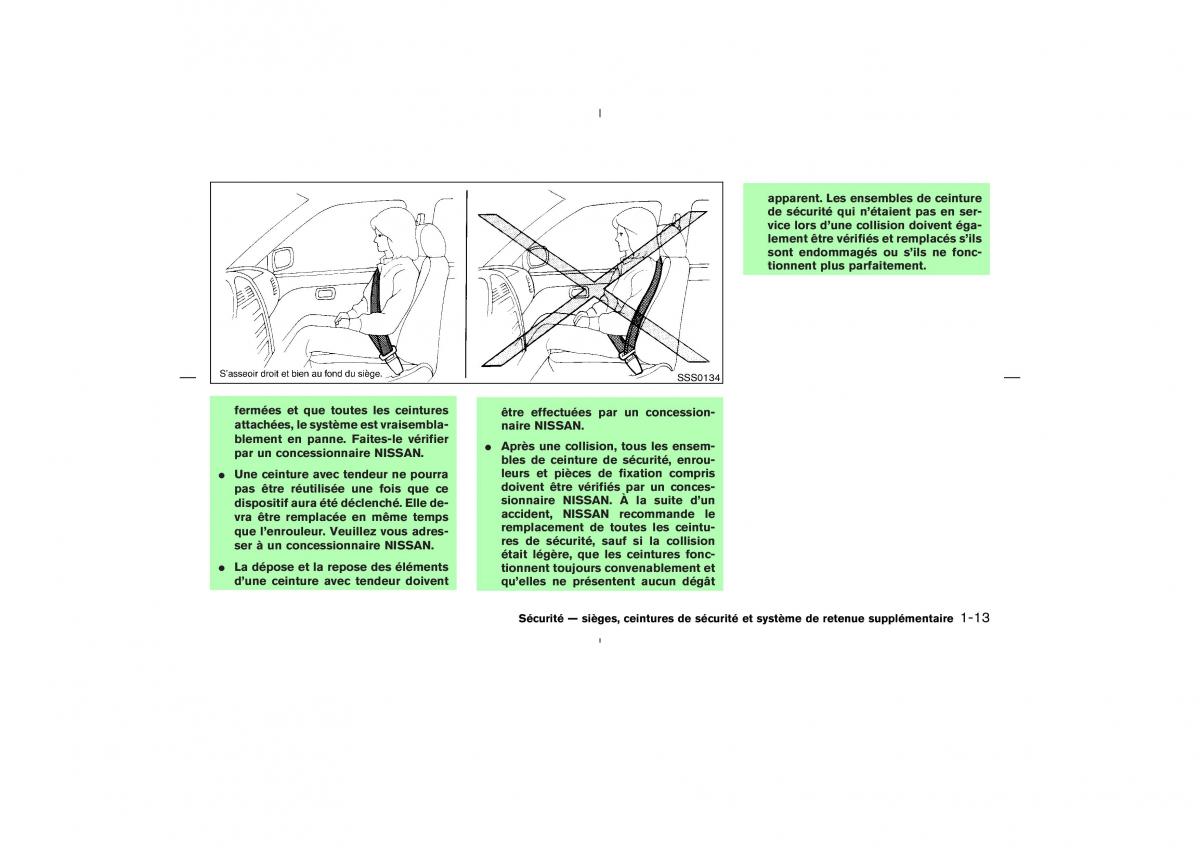 S'asseoir droit et bien au fond du siège.

SSS0134

fermées et que toutes les ceintures attachées, le système est vraisemblablement en panne. Faites-le vérifier par un concessionnaire NISSAN.

● Une ceinture avec tendeur ne pourra pas être réutilisée une fois que ce dispositif aura été déclenché. Elle devra être remplacée en même temps que l'enrouleur. Veuillez vous adresser à un concessionnaire NISSAN.

● La dépose et la repose des éléments d'une ceinture avec tendeur doivent être effectuées par un concessionnaire NISSAN.

● Après une collision, tous les ensembles de ceinture de sécurité, enrouleurs et pièces de fixation compris doivent être vérifiés par un concessionnaire NISSAN. À la suite d'un accident, NISSAN recommande le remplacement de toutes les ceintures de sécurité, sauf si la collision était légère, que les ceintures fonctionnent toujours convenablement et qu'elles ne présentent aucun dégât apparent. Les ensembles de ceinture de sécurité qui n'étaient pas en service lors d'une collision doivent également être vérifiés et remplacés s'ils sont endommagés ou s'ils ne fonctionnent plus parfaitement.

Sécurité — sièges, ceintures de sécurité et système de retenue supplémentaire 1-13