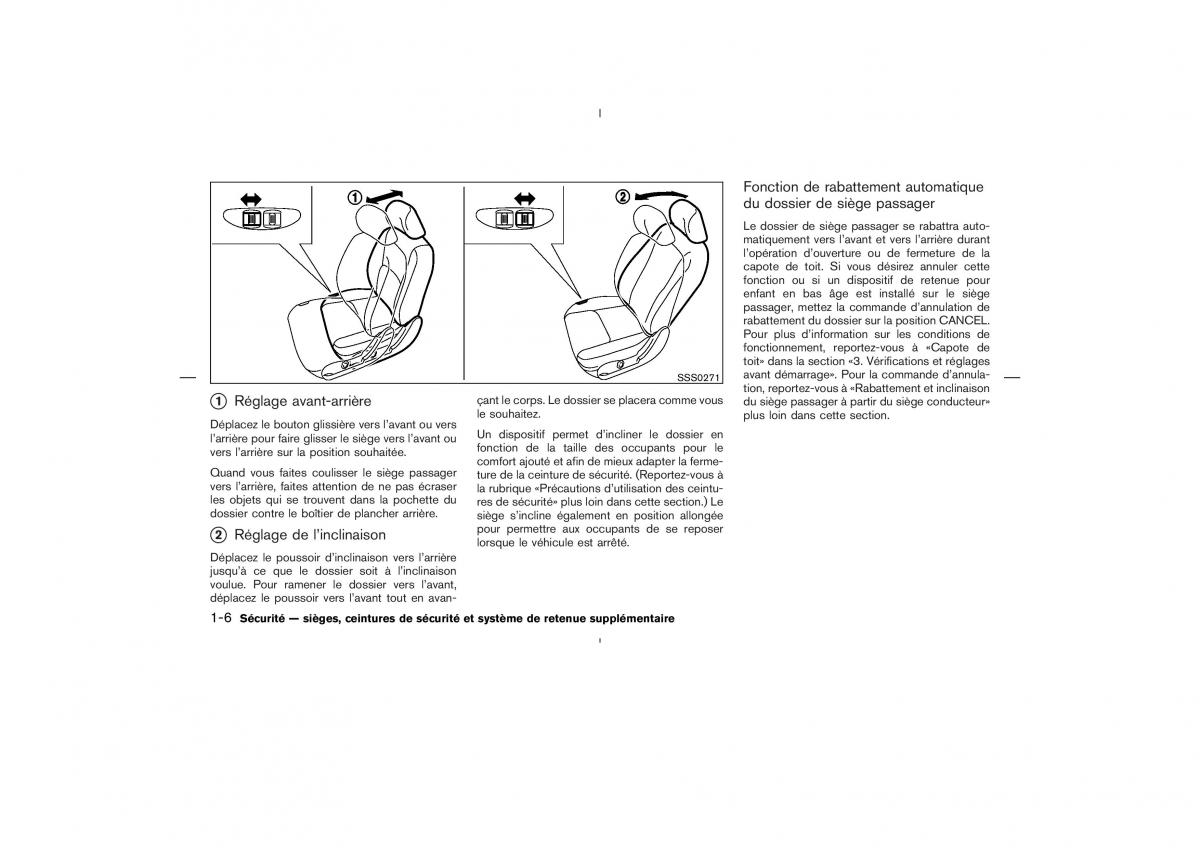 ①

②

SSS0271

① Réglage avant-arrière

Déplacez le bouton glissière vers l'avant ou vers l'arrière pour faire glisser le siège vers l'avant ou vers l'arrière sur la position souhaitée.

Quand vous faites coulisser le siège passager vers l'arrière, faites attention de ne pas écraser les objets qui se trouvent dans la pochette du dossier contre le boîtier de plancher arrière.

② Réglage de l'inclinaison

Déplacez le poussoir d'inclinaison vers l'arrière jusqu'à ce que le dossier soit à l'inclinaison voulue. Pour ramener le dossier vers l'avant, déplacez le poussoir vers l'avant tout en avançant le corps. Le dossier se placera comme vous le souhaitez.

Un dispositif permet d'incliner le dossier en fonction de la taille des occupants pour le comfort ajouté et afin de mieux adapter la fermeture de la ceinture de sécurité. (Reportez-vous à la rubrique «Précautions d'utilisation des ceintures de sécurité» plus loin dans cette section.) Le siège s'incline également en position allongée pour permettre aux occupants de se reposer lorsque le véhicule est arrêté.

Fonction de rabattement automatique du dossier de siège passager

Le dossier de siège passager se rabattra automatiquement vers l'avant et vers l'arrière durant l'opération d'ouverture ou de fermeture de la capote de toit. Si vous désirez annuler cette fonction ou si un dispositif de retenue pour enfant en bas âge est installé sur le siège passager, mettez la commande d'annulation de rabattement du dossier sur la position CANCEL. Pour plus d'information sur les conditions de fonctionnement, reportez-vous à «Capote de toit» dans la section «3. Vérifications et réglages avant démarrage». Pour la commande d'annulation, reportez-vous à «Rabattement et inclinaison du siège passager à partir du siège conducteur» plus loin dans cette section.

1-6 Sécurité — sièges, ceintures de sécurité et système de retenue supplémentaire