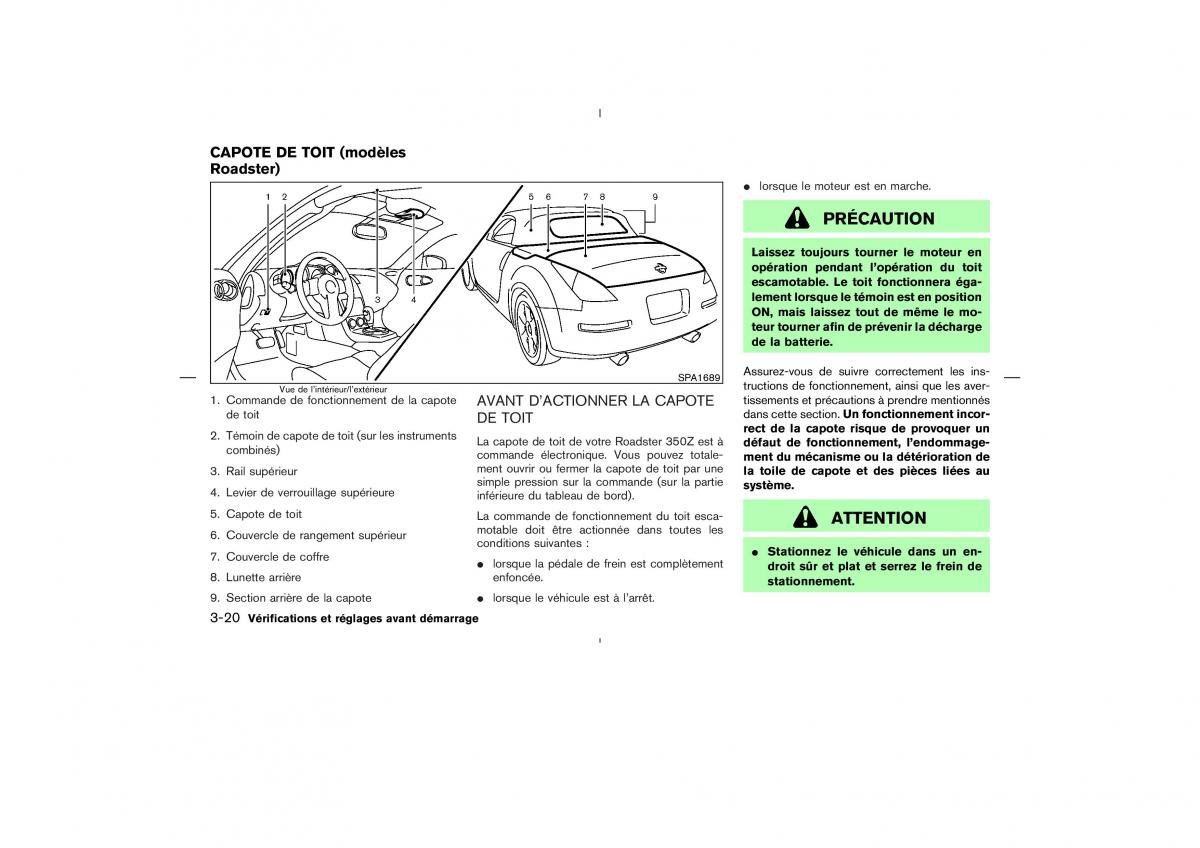 CAPOTE DE TOIT (modèles Roadster)

1 2 3 4 5 6 7 8 9

SPA1689

Vue de l'intérieur/l'extérieur

1. Commande de fonctionnement de la capote de toit
2. Témoin de capote de toit (sur les instruments combinés)
3. Rail supérieur
4. Levier de verrouillage supérieure
5. Capote de toit
6. Couvercle de rangement supérieur
7. Couvercle de coffre
8. Lunette arrière
9. Section arrière de la capote

AVANT D'ACTIONNER LA CAPOTE DE TOIT

La capote de toit de votre Roadster 350Z est à commande électronique. Vous pouvez totalement ouvrir ou fermer la capote de toit par une simple pression sur la commande (sur la partie inférieure du tableau de bord).

La commande de fonctionnement du toit escamotable doit être actionnée dans toutes les conditions suivantes :

● lorsque la pédale de frein est complètement enfoncée.
● lorsque le véhicule est à l'arrêt.
● lorsque le moteur est en marche.

PRÉCAUTION

Laissez toujours tourner le moteur en opération pendant l'opération du toit escamotable. Le toit fonctionnera également lorsque le témoin est en position ON, mais laissez tout de même le moteur tourner afin de prévenir la décharge de la batterie.

Assurez-vous de suivre correctement les instructions de fonctionnement, ainsi que les avertissements et précautions à prendre mentionnés dans cette section. Un fonctionnement incorrect de la capote risque de provoquer un défaut de fonctionnement, l'endommagement du mécanisme ou la détérioration de la toile de capote et des pièces liées au système.

ATTENTION

● Stationnez le véhicule dans un endroit sûr et plat et serrez le frein de stationnement.

3-20 Vérifications et réglages avant démarrage