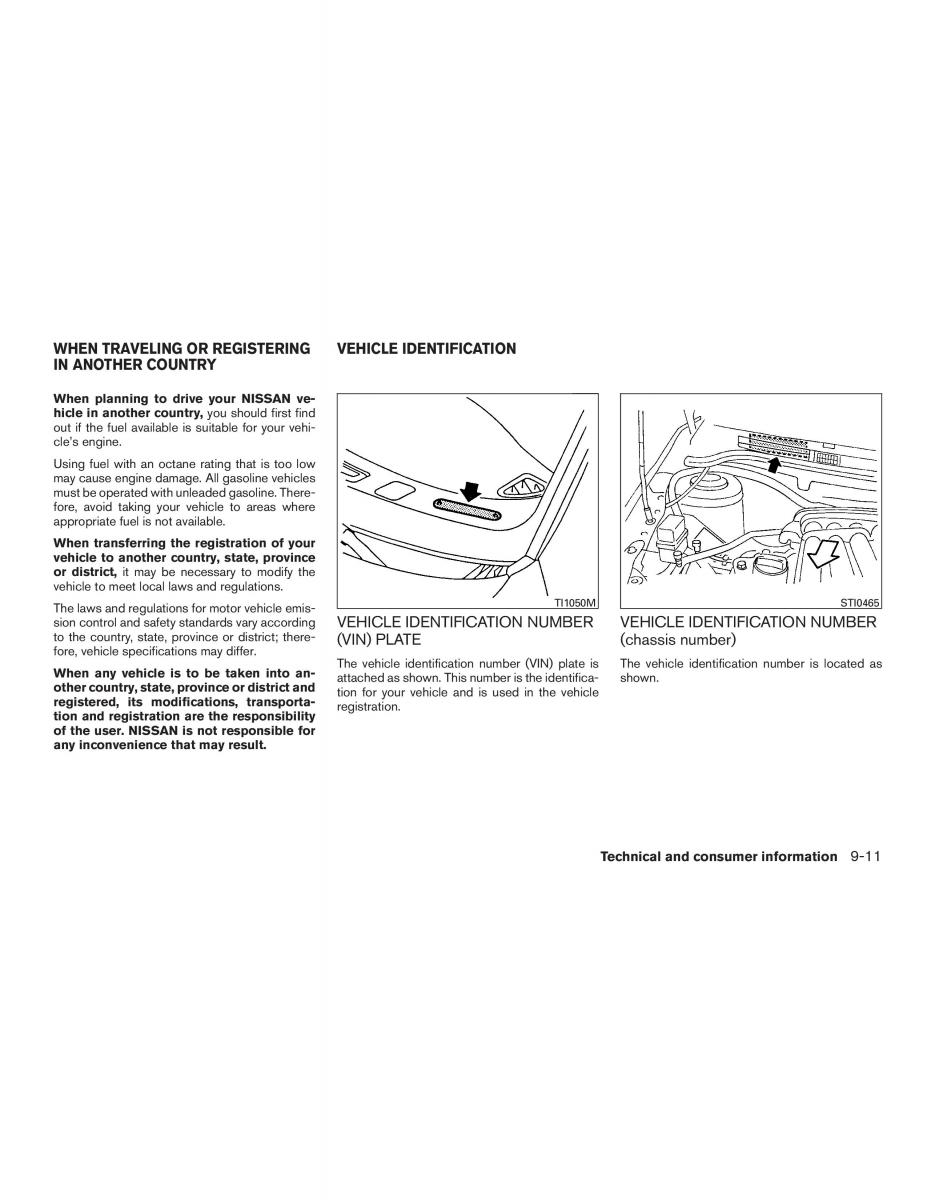 WHEN TRAVELING OR REGISTERING IN ANOTHER COUNTRY

When planning to drive your NISSAN vehicle in another country, you should first find out if the fuel available is suitable for your vehicle's engine.

Using fuel with an octane rating that is too low may cause engine damage. All gasoline vehicles must be operated with unleaded gasoline. Therefore, avoid taking your vehicle to areas where appropriate fuel is not available.

When transferring the registration of your vehicle to another country, state, province or district, it may be necessary to modify the vehicle to meet local laws and regulations.

The laws and regulations for motor vehicle emission control and safety standards vary according to the country, state, province or district; therefore, vehicle specifications may differ.

When any vehicle is to be taken into another country, state, province or district and registered, its modifications, transportation and registration are the responsibility of the user. NISSAN is not responsible for any inconvenience that may result.

VEHICLE IDENTIFICATION

TI1050M

VEHICLE IDENTIFICATION NUMBER (VIN) PLATE

The vehicle identification number (VIN) plate is attached as shown. This number is the identification for your vehicle and is used in the vehicle registration.

STI0465

VEHICLE IDENTIFICATION NUMBER (chassis number)

The vehicle identification number is located as shown.

Technical and consumer information 9-11