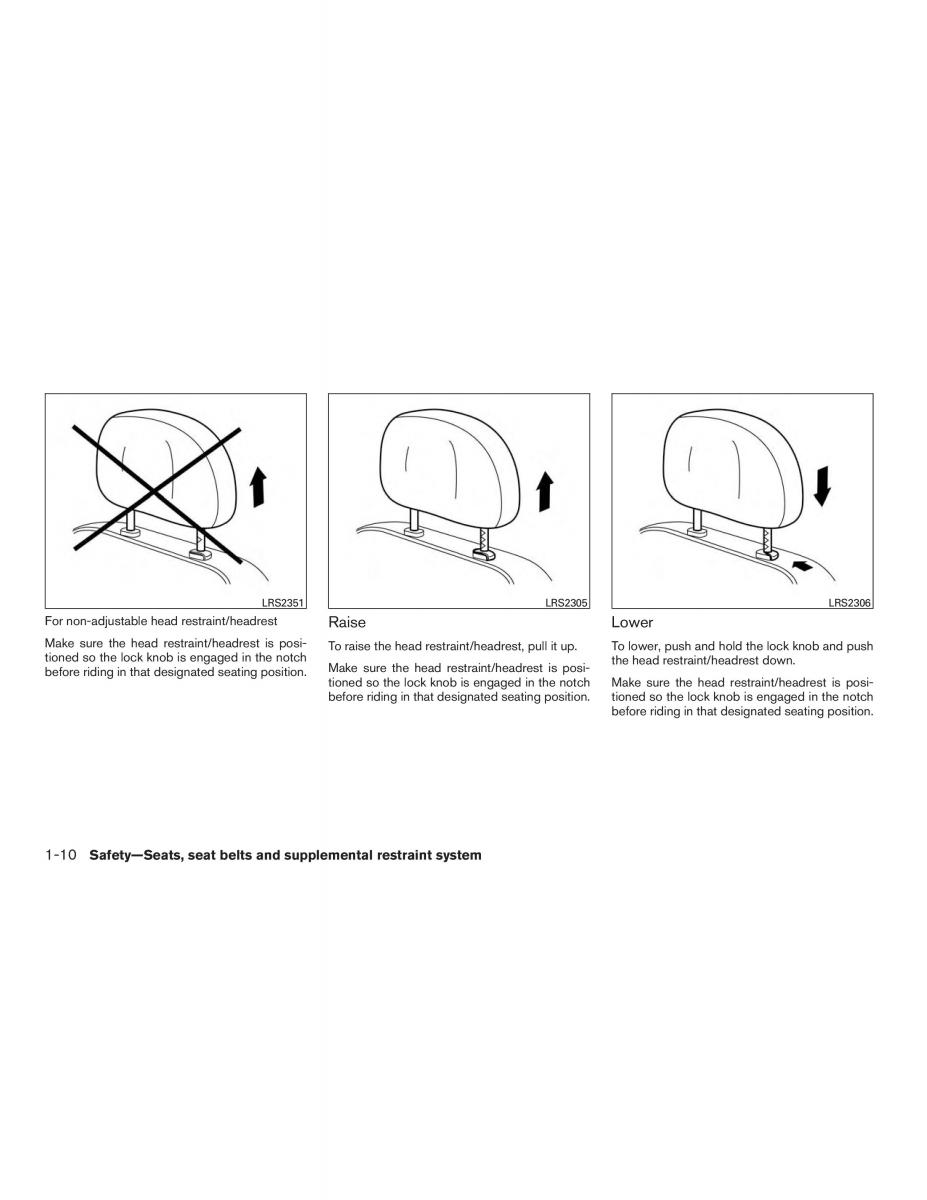 LRS2351

For non-adjustable head restraint/headrest

Make sure the head restraint/headrest is positioned so the lock knob is engaged in the notch before riding in that designated seating position.

LRS2305

Raise

To raise the head restraint/headrest, pull it up.

Make sure the head restraint/headrest is positioned so the lock knob is engaged in the notch before riding in that designated seating position.

LRS2306

Lower

To lower, push and hold the lock knob and push the head restraint/headrest down.

Make sure the head restraint/headrest is positioned so the lock knob is engaged in the notch before riding in that designated seating position.

1-10 Safety—Seats, seat belts and supplemental restraint system