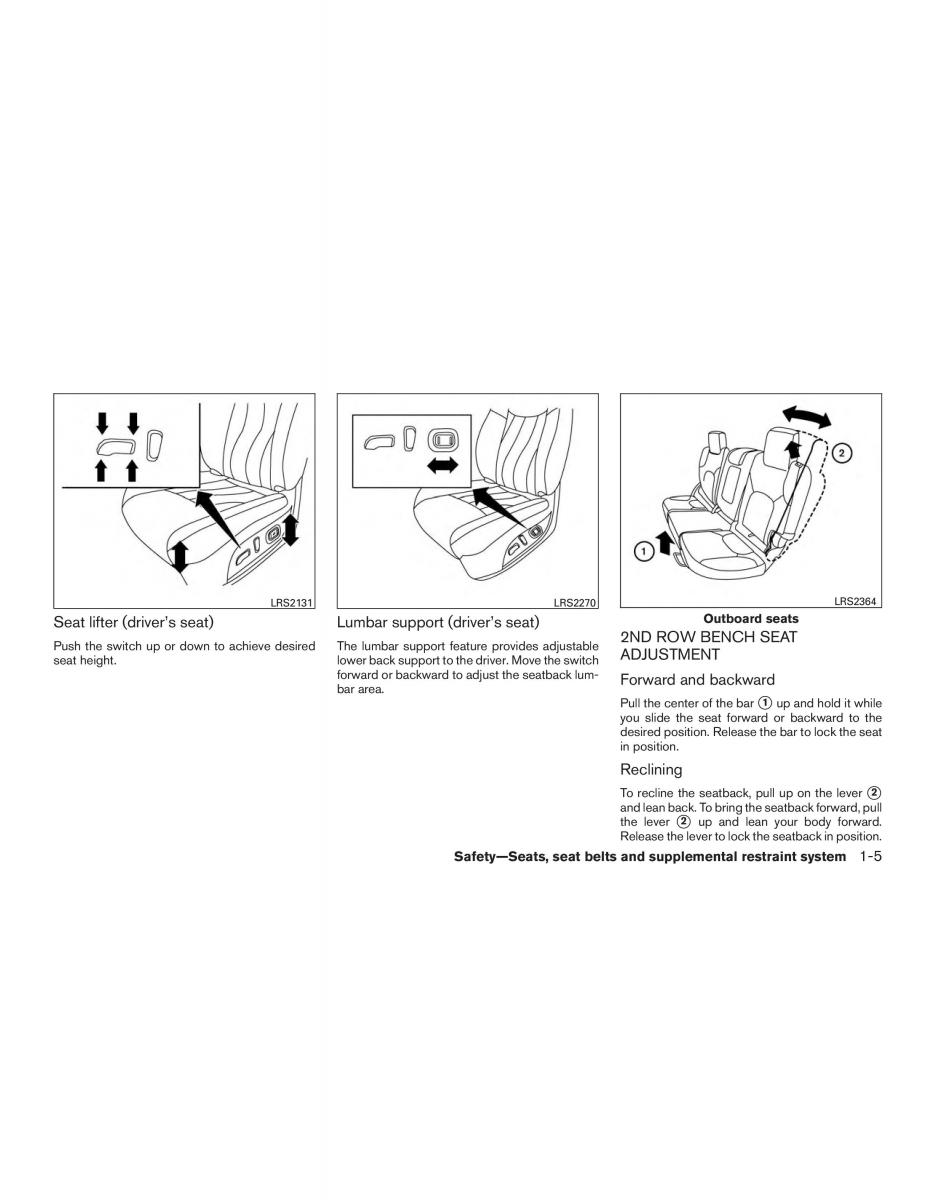 LRS2131

Seat lifter (driver's seat)

Push the switch up or down to achieve desired seat height.

LRS2270

Lumbar support (driver's seat)

The lumbar support feature provides adjustable lower back support to the driver. Move the switch forward or backward to adjust the seatback lumbar area.

1

2

LRS2364

Outboard seats

2ND ROW BENCH SEAT ADJUSTMENT

Forward and backward

Pull the center of the bar ① up and hold it while you slide the seat forward or backward to the desired position. Release the bar to lock the seat in position.

Reclining

To recline the seatback, pull up on the lever ② and lean back. To bring the seatback forward, pull the lever ② up and lean your body forward. Release the lever to lock the seatback in position.

Safety—Seats, seat belts and supplemental restraint system 1-5