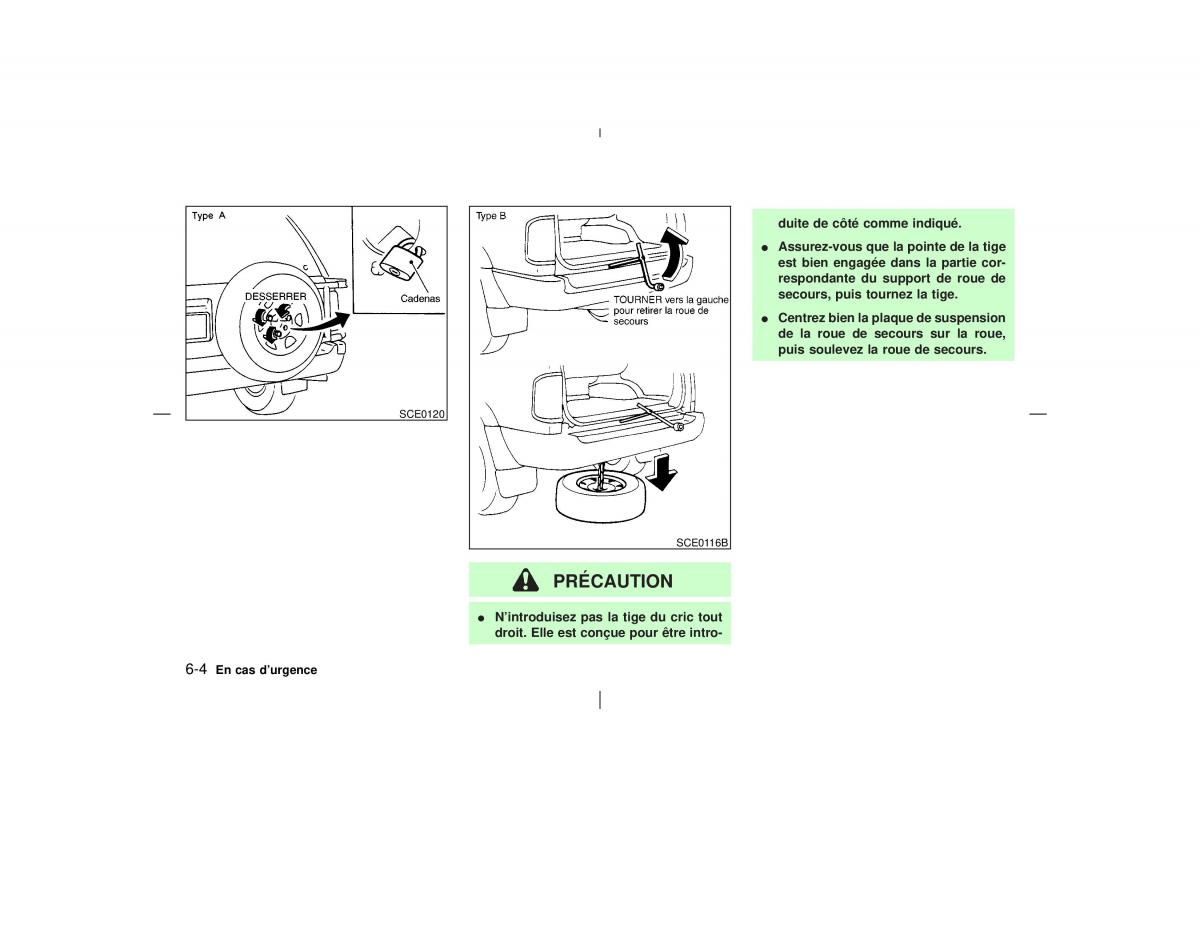 Type A

DESSERRER

Cadenas

SCE0120

Type B

TOURNER vers la gauche pour retirer la roue de secours

SCE0116B

PRÉCAUTION

● N'introduisez pas la tige du cric tout droit. Elle est conçue pour être introduite de côté comme indiqué.

● Assurez-vous que la pointe de la tige est bien engagée dans la partie correspondante du support de roue de secours, puis tournez la tige.

● Centrez bien la plaque de suspension de la roue de secours sur la roue, puis soulevez la roue de secours.

6-4 En cas d'urgence